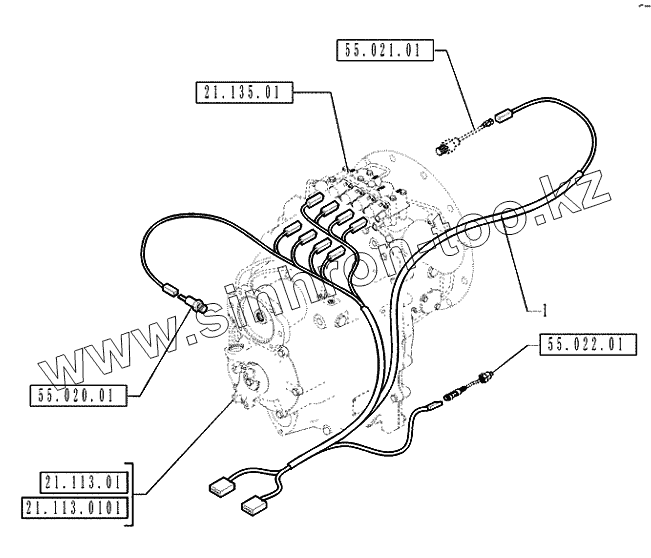 55.021.01

21.135.01

www.sinhron-too.kz

1

55.022.01

55.020.01

21.113.01

21.113.0101