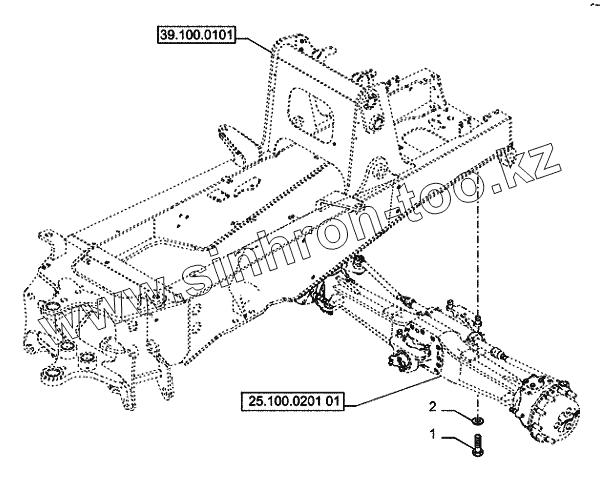 39.100.0101

www.sinhron-too.kz

25.100.0201 01

2

1