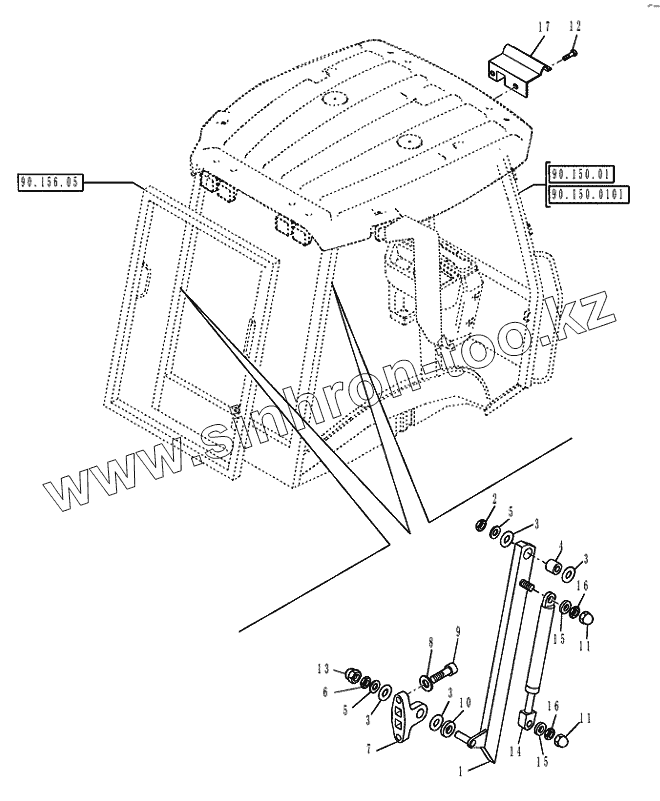 17
12
90.156.05
90.150.01
90.150.0101
www.sinhron-too.kz
2
5
3
4
3
16
15
11
9
8
13
6
5
3
3
10
7
1
14
16
15
11