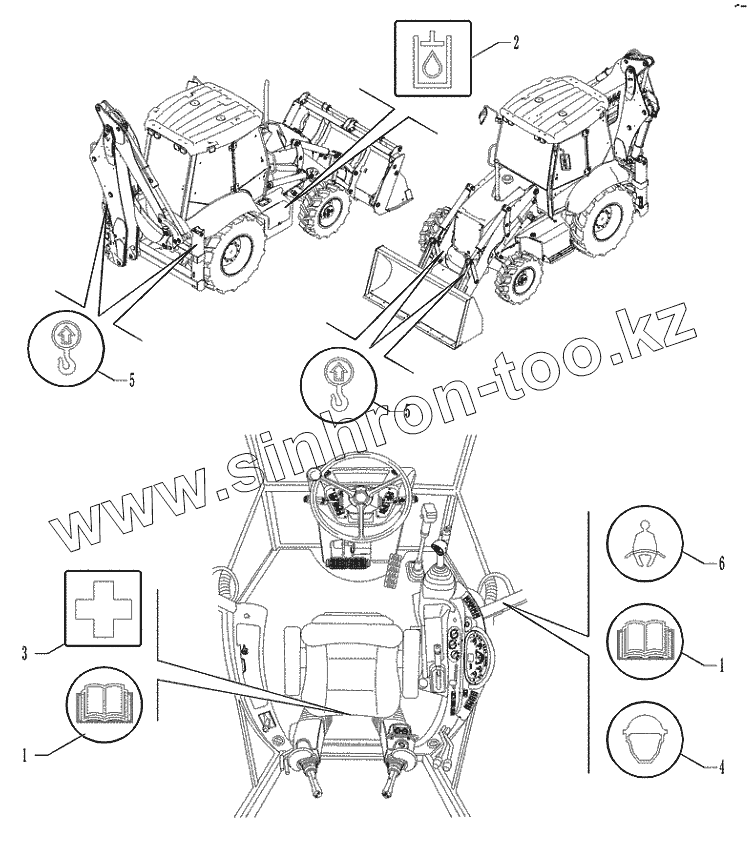 2

5

5

www.sinhron-too.kz

6

3

1

1

4