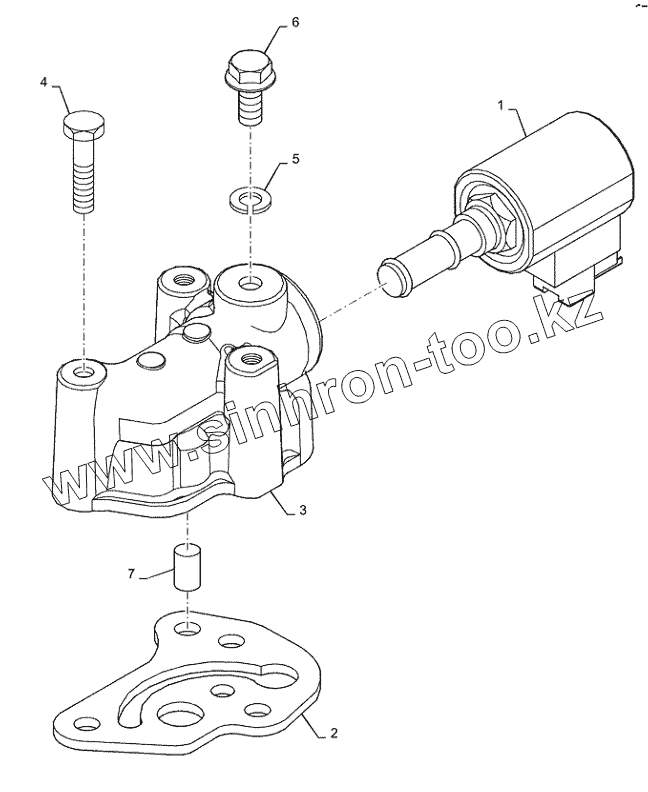 6
4
1
5
www.sinhron-too.kz
3
7
2