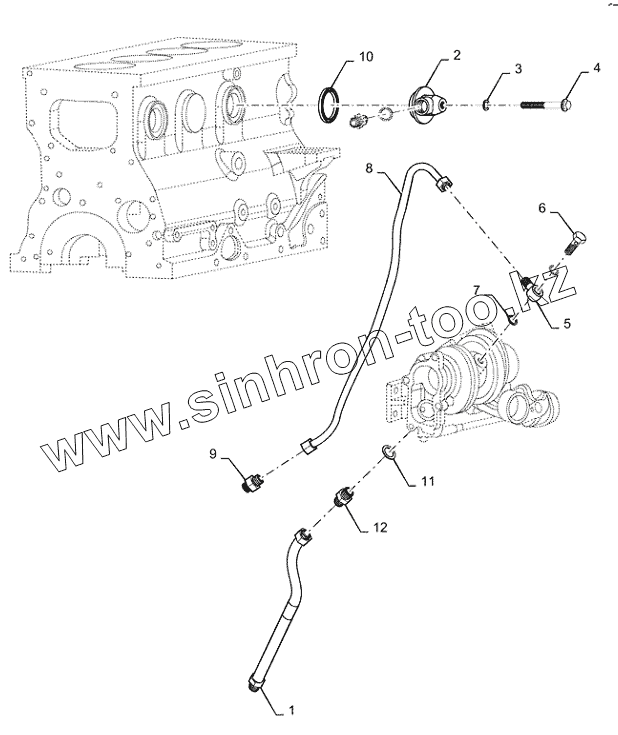 10
2
3
4
8
6
7
5
www.sinhron-too.kz
9
11
12
1