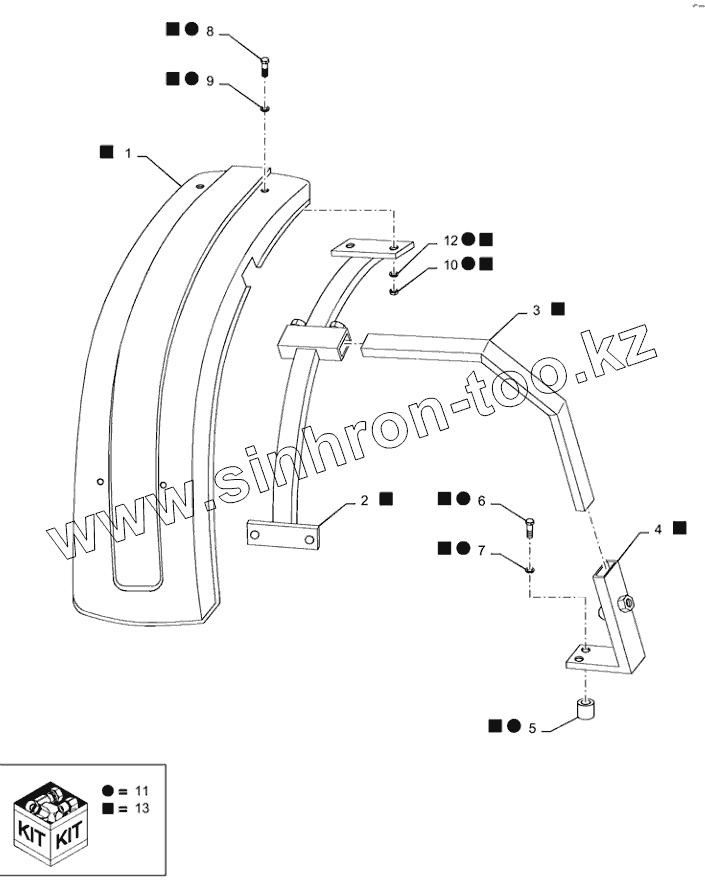 ■● 8
■● 9
■ 1
12 ●■
10 ●■
3 ■
www.sinhron-too.kz
2 ■
■● 6
■● 7
4 ■
■● 5
KIT KIT
● = 11
■ = 13