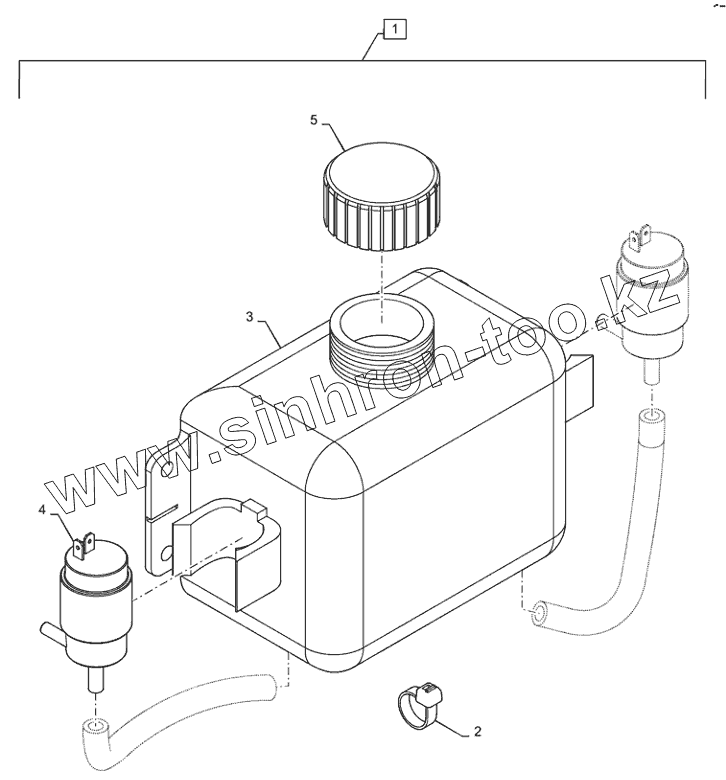 1

5

3

www.sinhron-too.kz

4

2