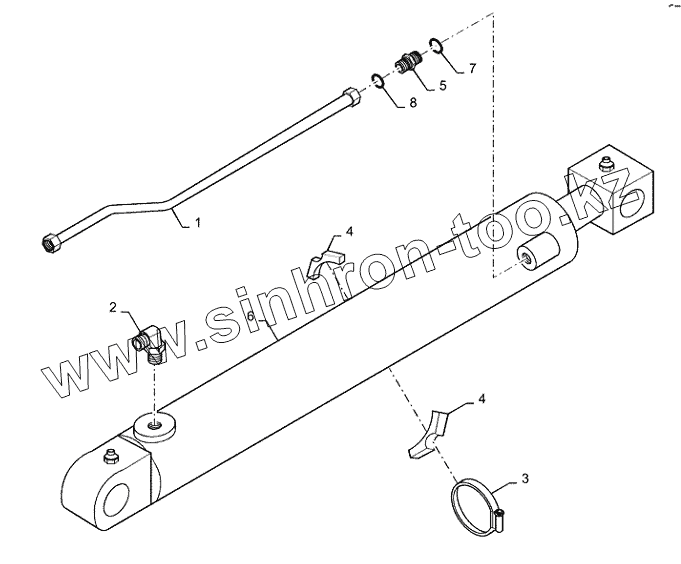 7
5
8
1
4
2
6
www.sinhron-too.kz
4
3