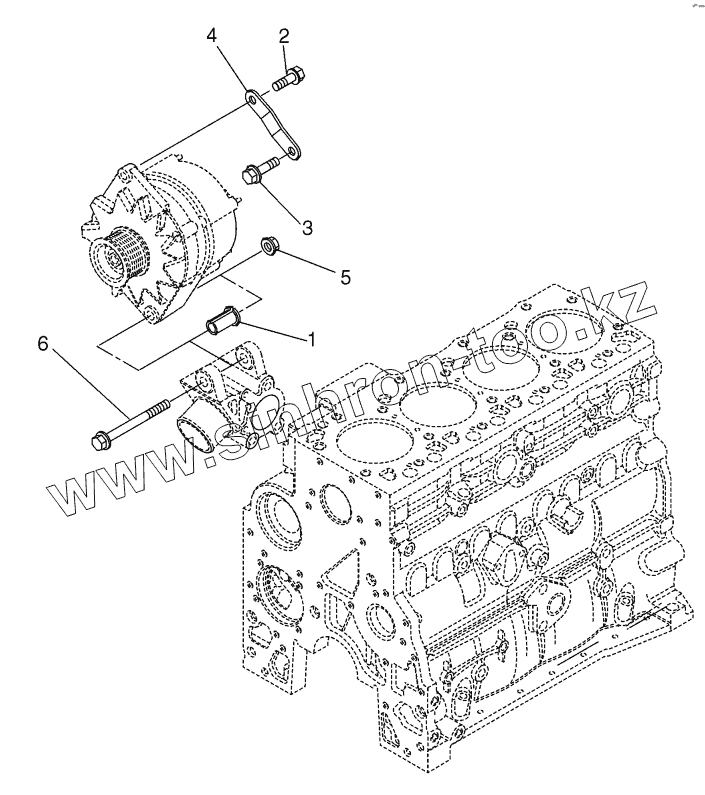 4
2
3
5
1
6
www.sinhron-too.kz