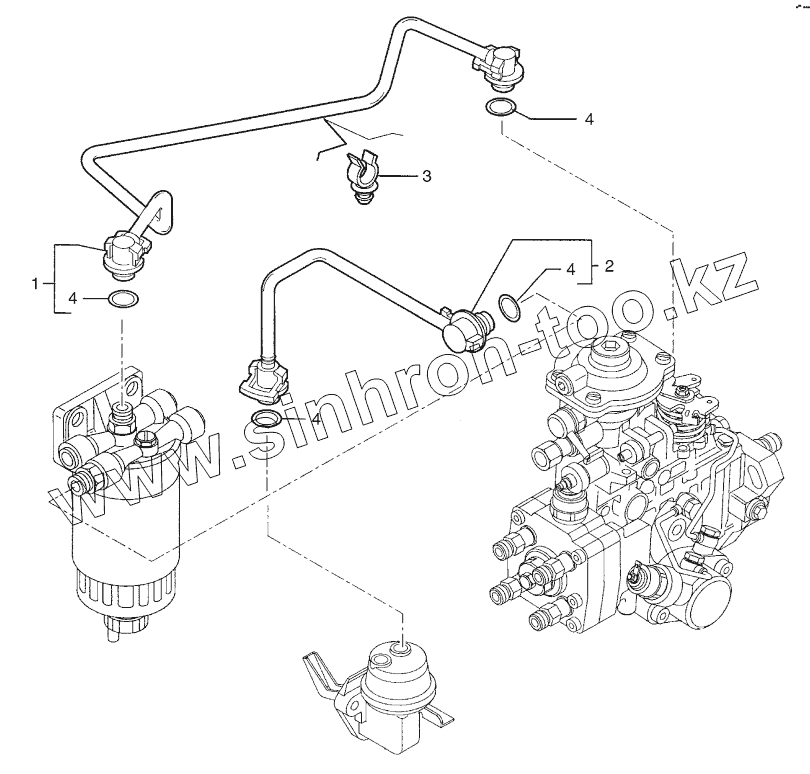 4
3
1
4
4
2
4
www.sinhron-too.kz