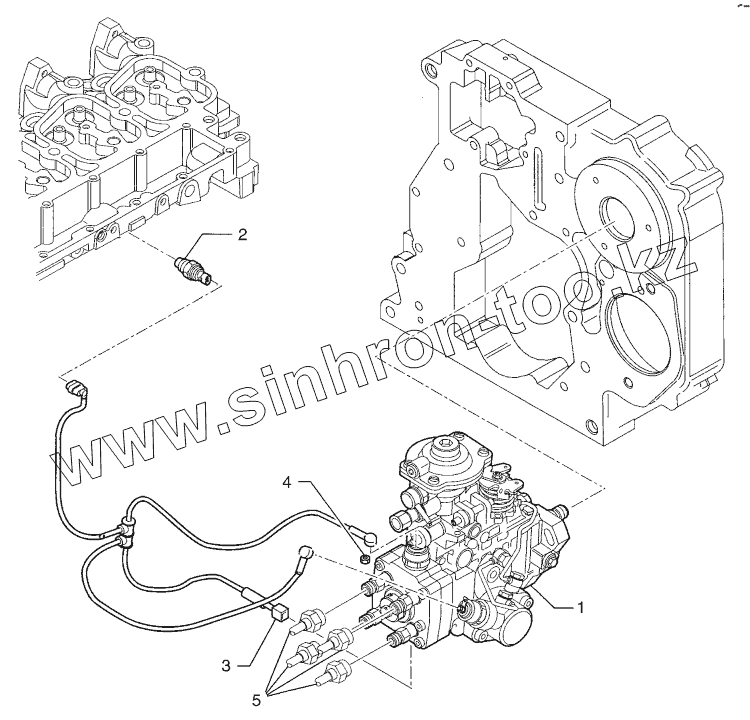 2

www.sinhron-tool.kz

4

1

3

5