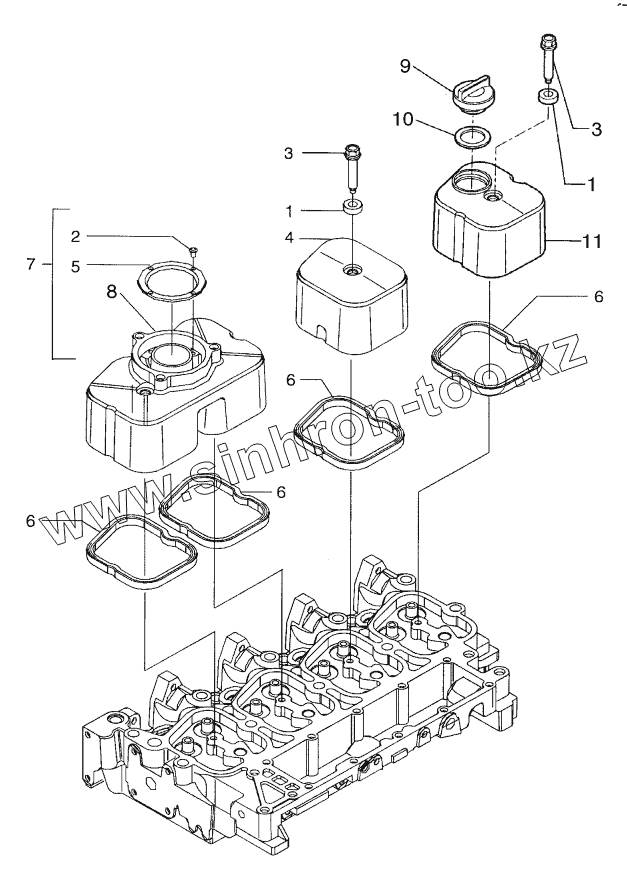 9
3
10
3
1
1
4
11
2
7
5
8
6
6
6
6
www.sinhron-too.kz