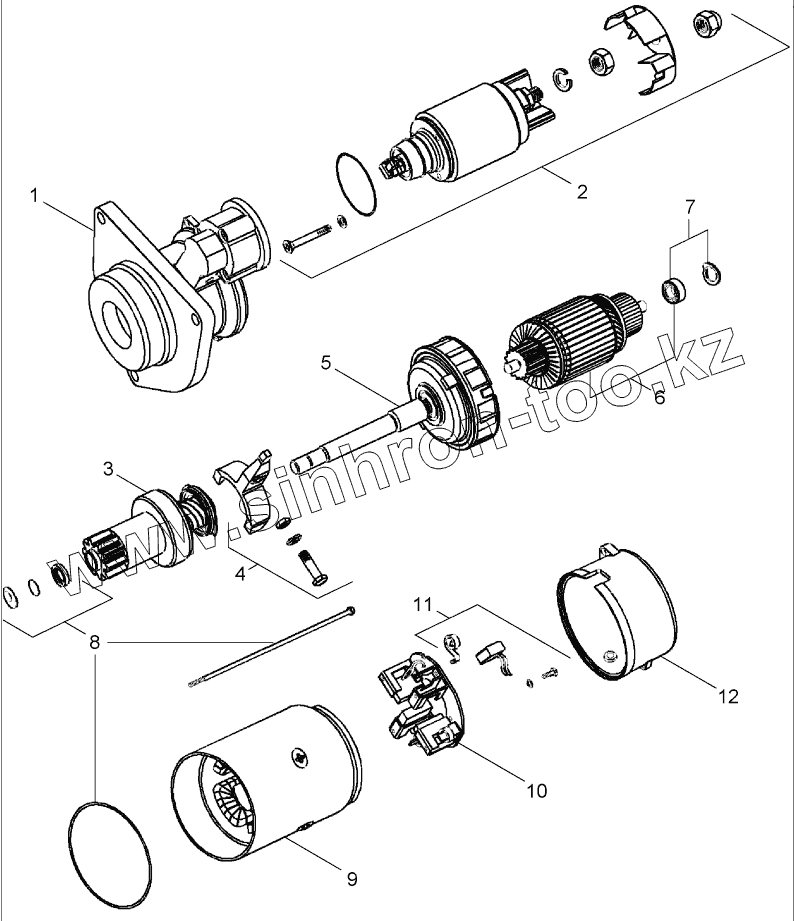 1
2
7
5
6
3
4
8
11
12
10
9
www.sinhron-too.kz