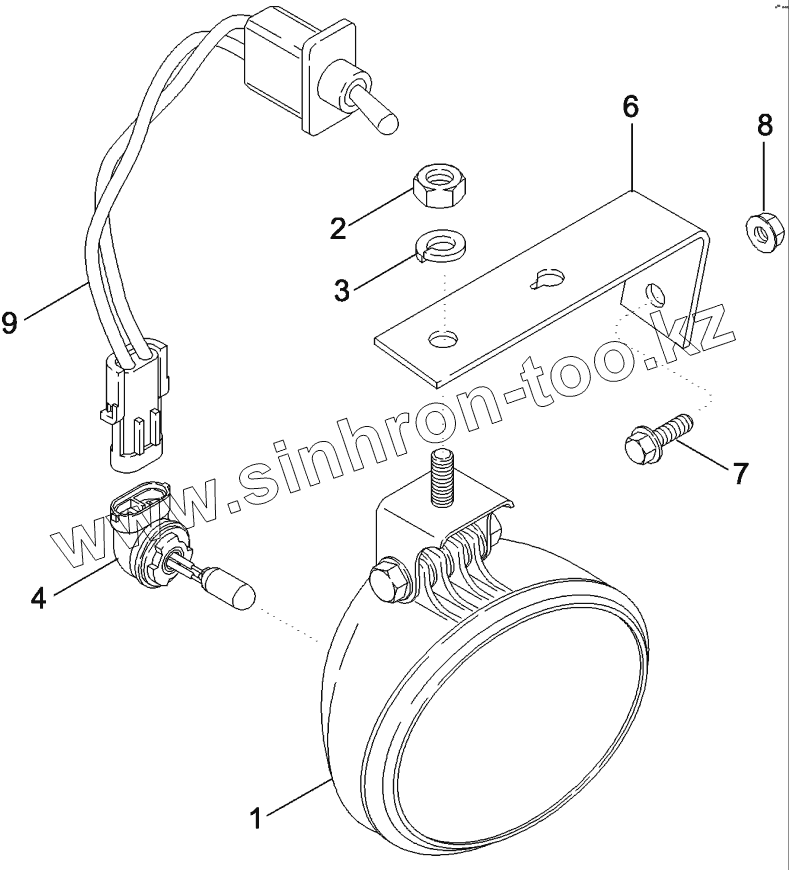 6
8
2
3
9
www.sinhron-too.kz
7
4
1