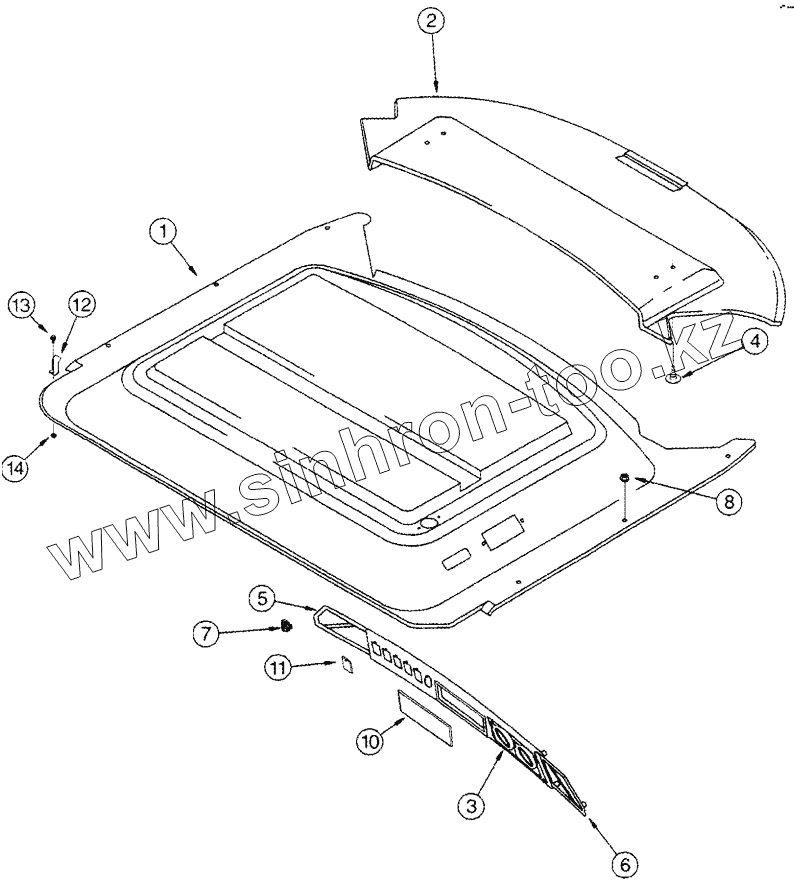 2
1
13
12
4
14
8
www.sinhron-too.kz
5
7
11
10
3
6