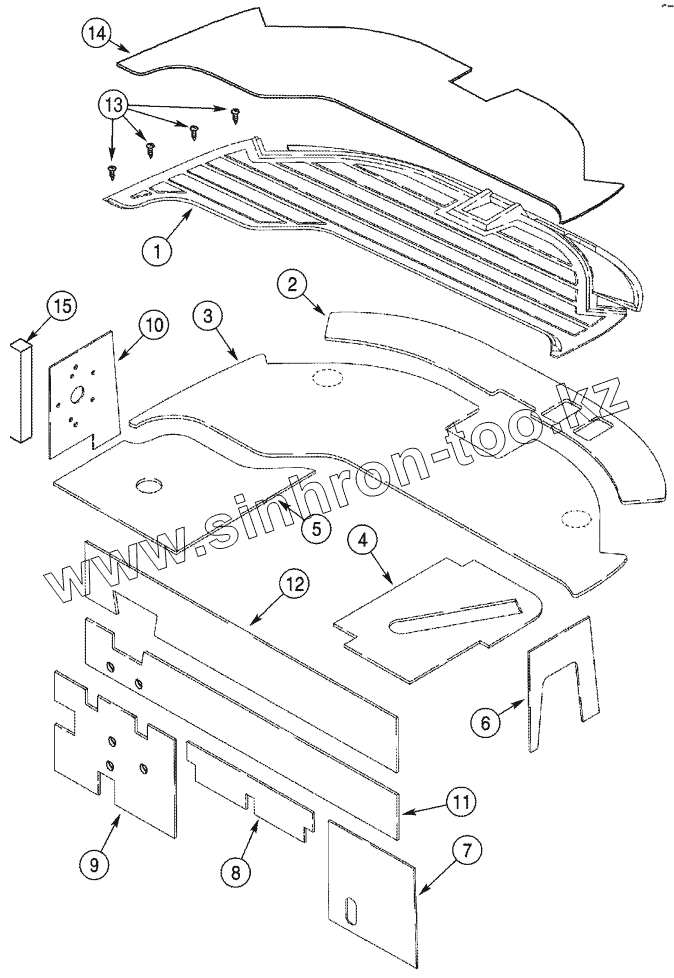 14
13
1
2
15
10
3
www.sinhron-too.kz
5
4
12
6
11
9
8
7