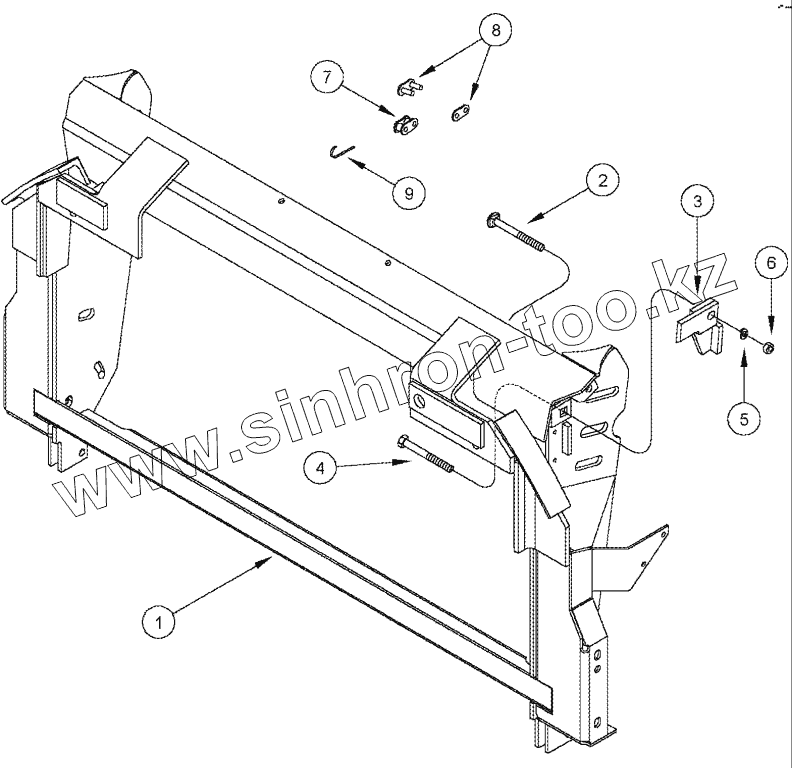 8
7
9
2
3
6
5
4
1
www.sinhron-too.kz