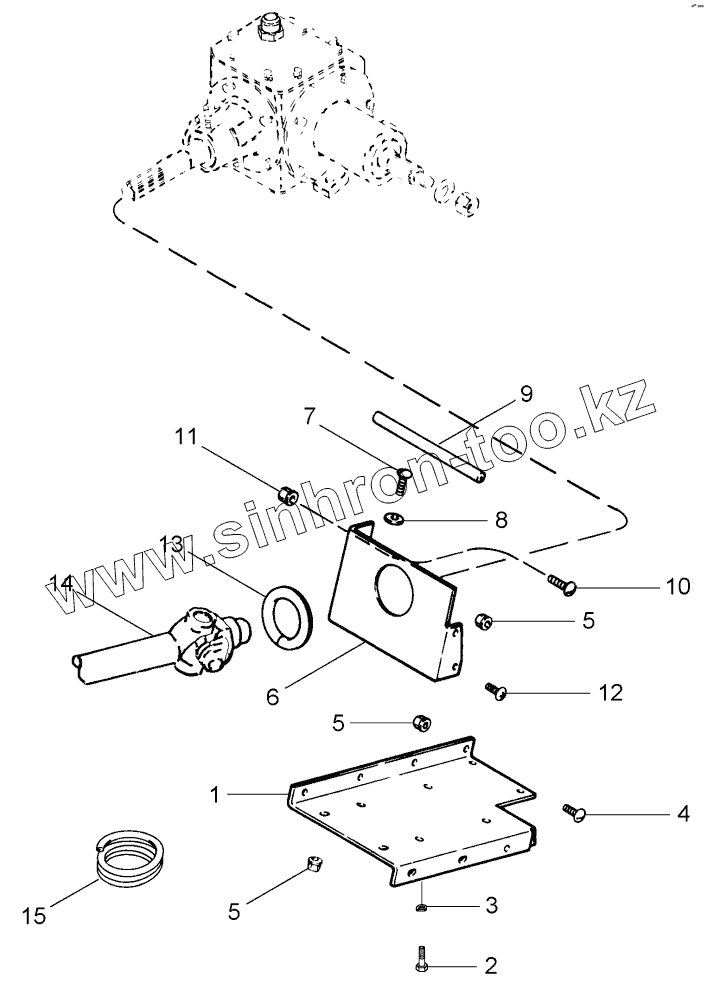 www.sinhron-too.kz

9
7
11
8
13
14
10
5
6
12
5
1
4
15
5
3
2