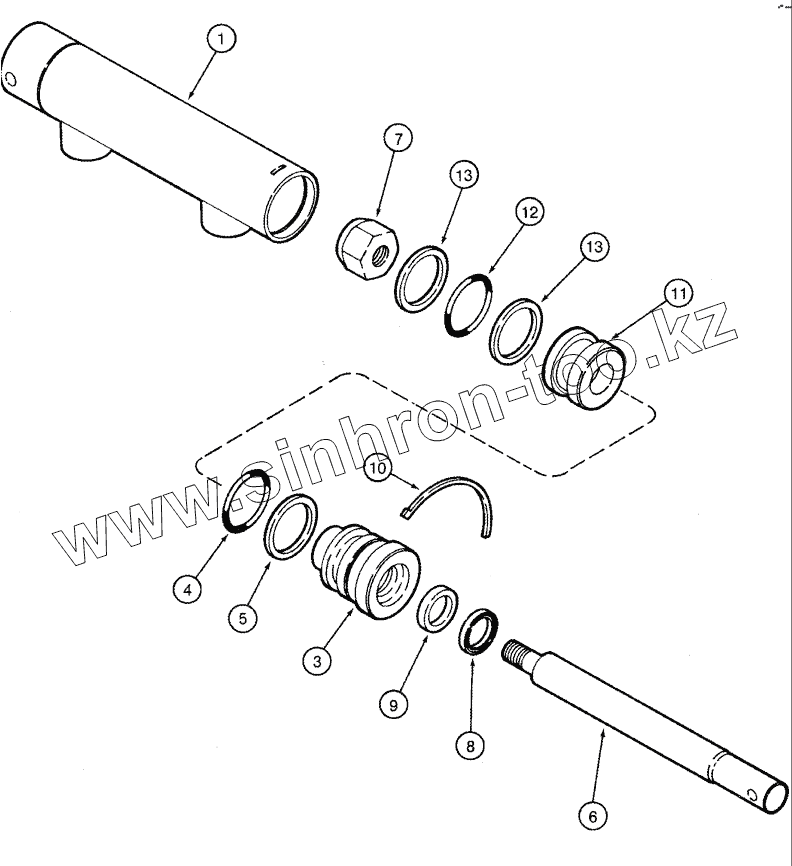 1
7
13
12
13
11
www.sinhron-too.kz
10
4
5
3
9
8
6