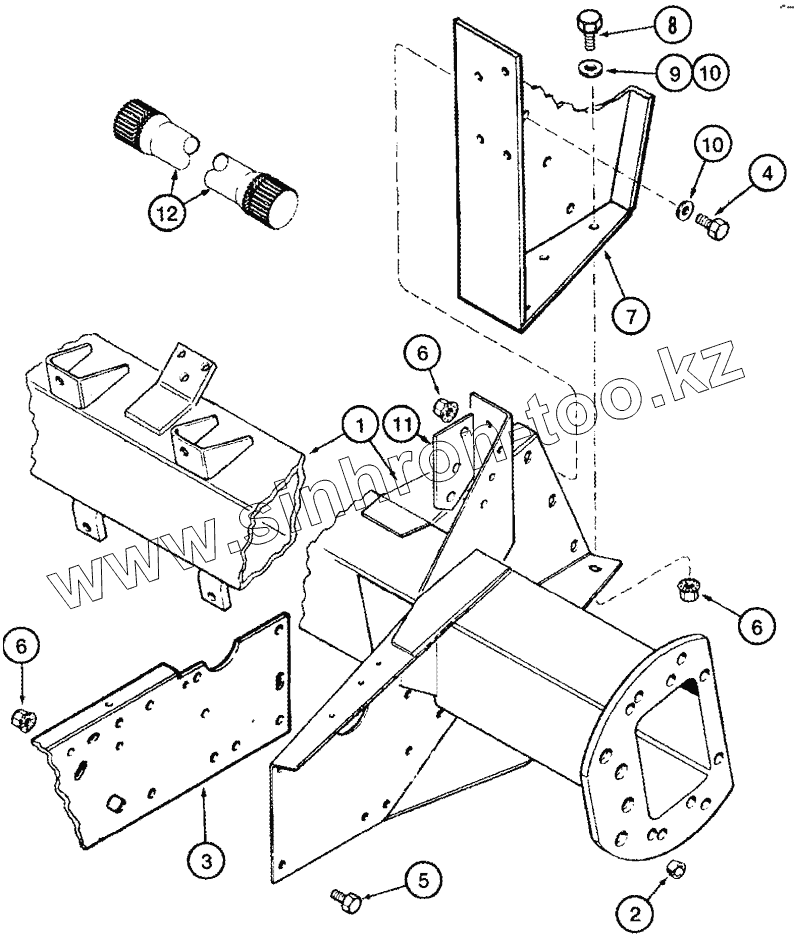 8
9 10
10
4
12
7
6
1
11
www.sinhron-too.kz
6
6
3
5
2