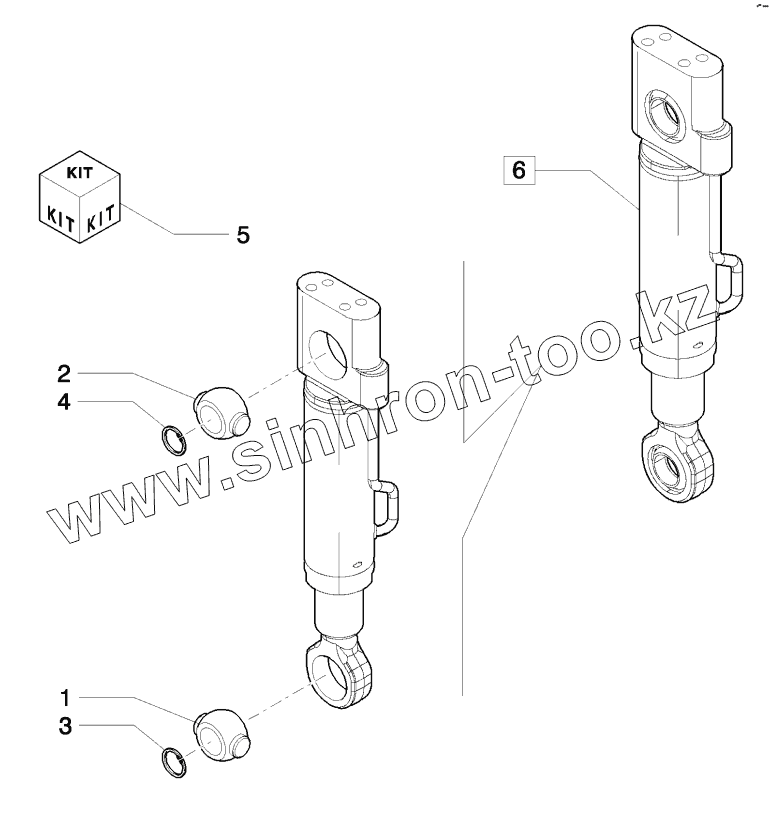 KIT
KIT KIT
5
6
2
4
1
3
www.sinhron-too.kz