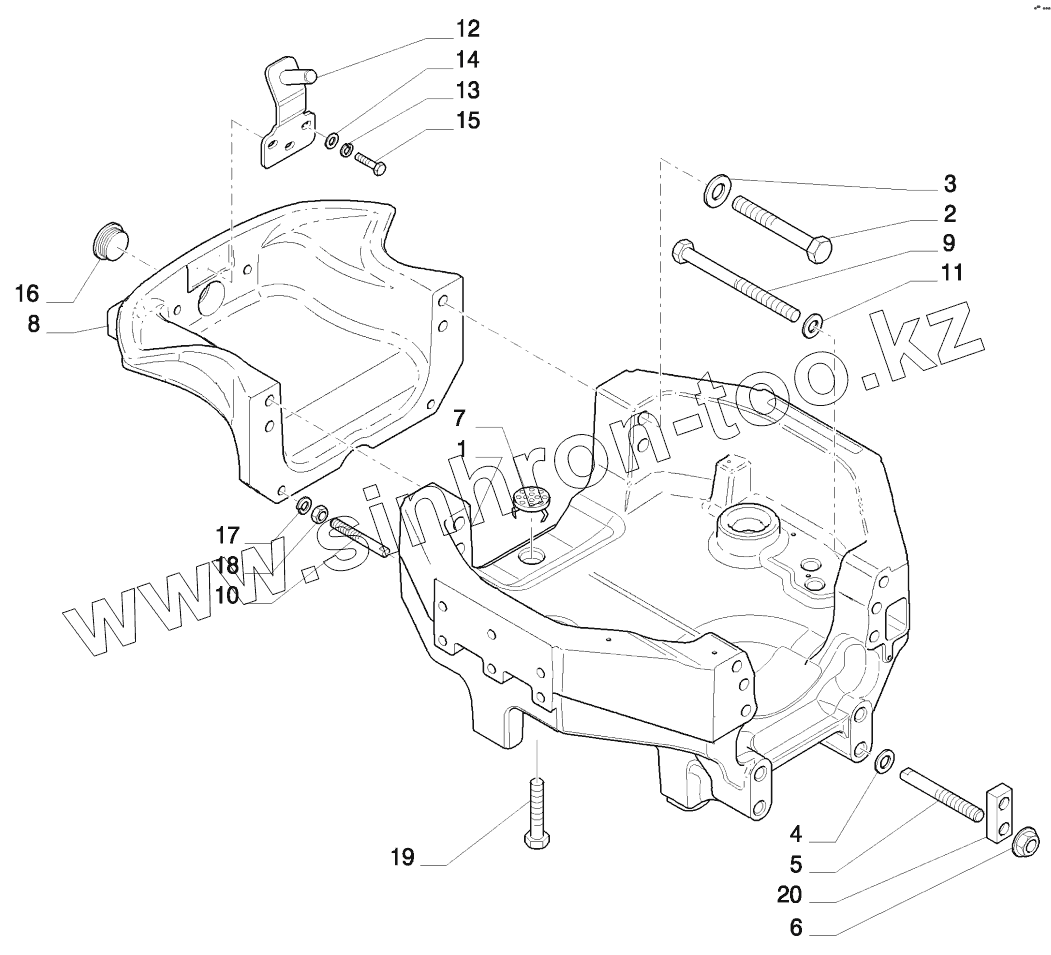 12
14
13
15
3
2
9
11
16
8
7
1
17
18
10
19
4
5
20
6
www.sinhron-too.kz