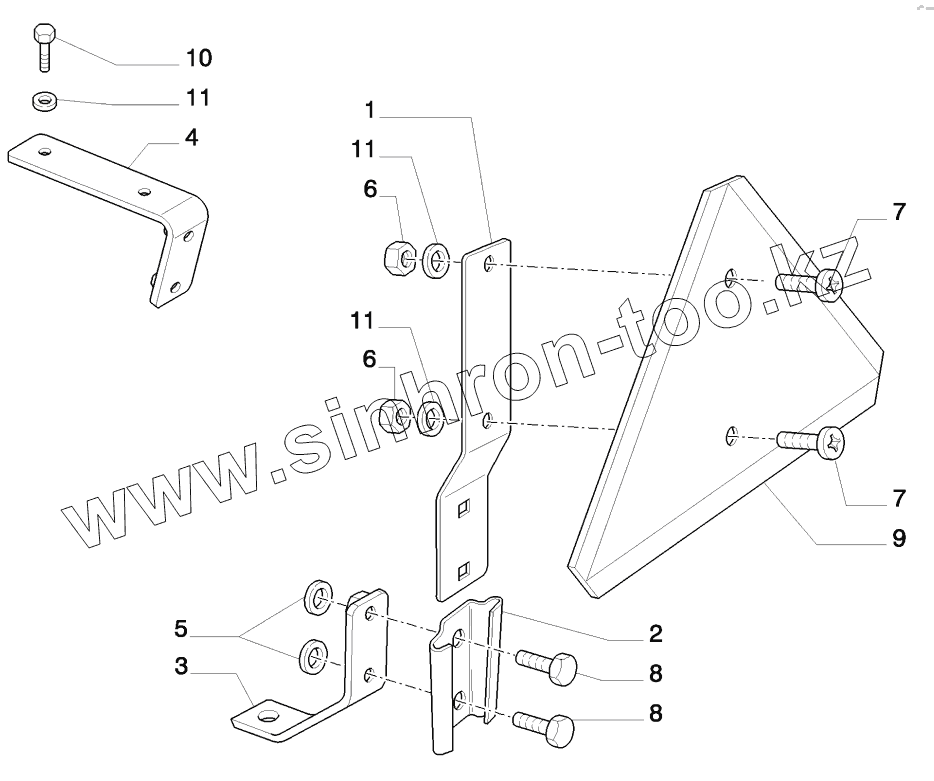 10
11
4
1
11
6
11
6
7
7
9
5
3
2
8
8
www.sinhron-too.kz