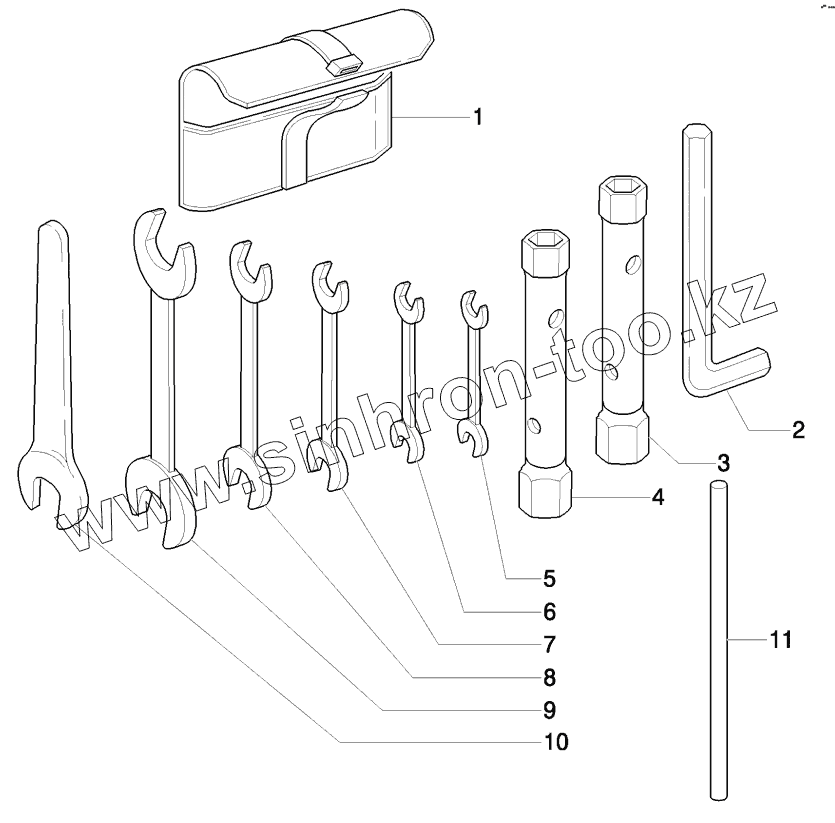 1
2
3
4
5
6
7
8
9
10
11
www.sinhron-too.kz