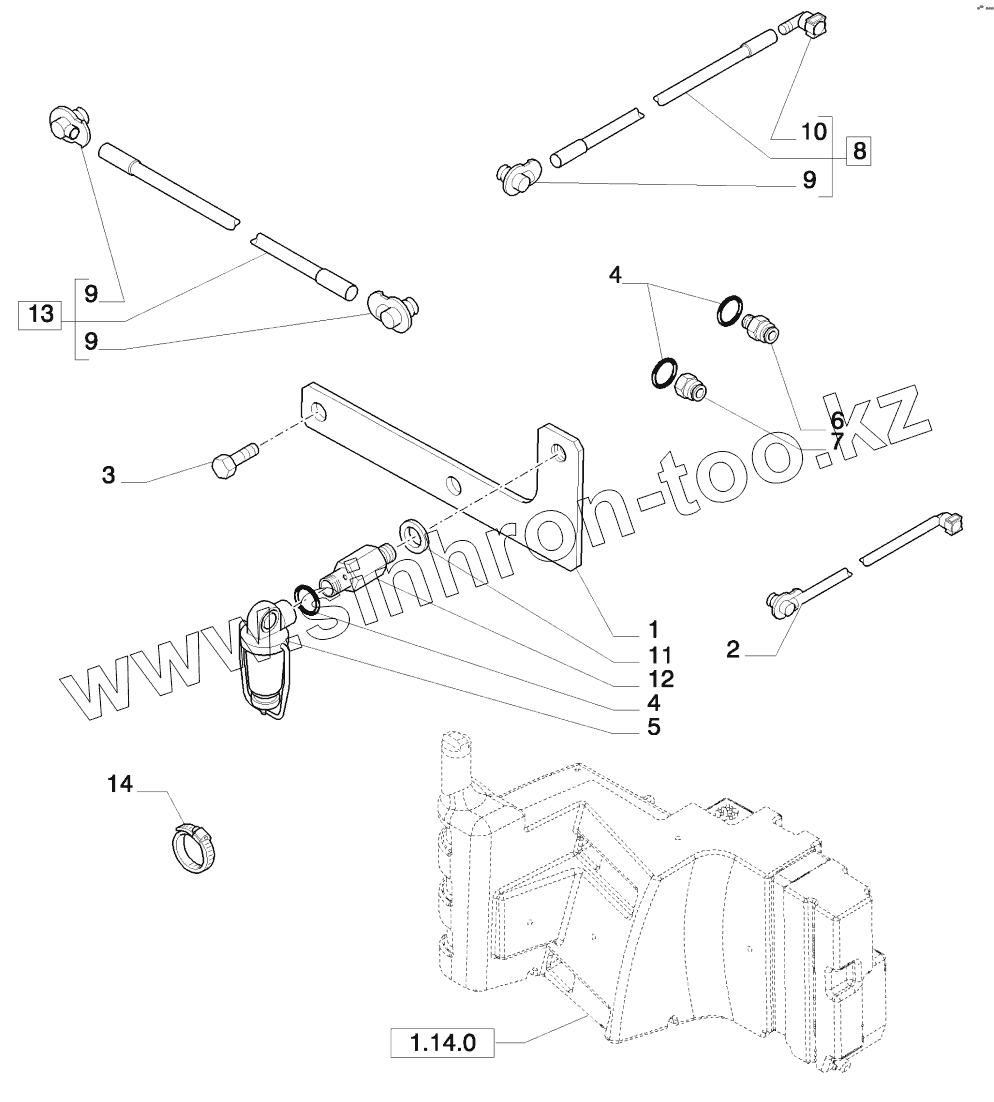 10
8
9
9
13
9
4
6
7
3
1
11
12
4
5
2
14
1.14.0
www.sinhron-too.kz