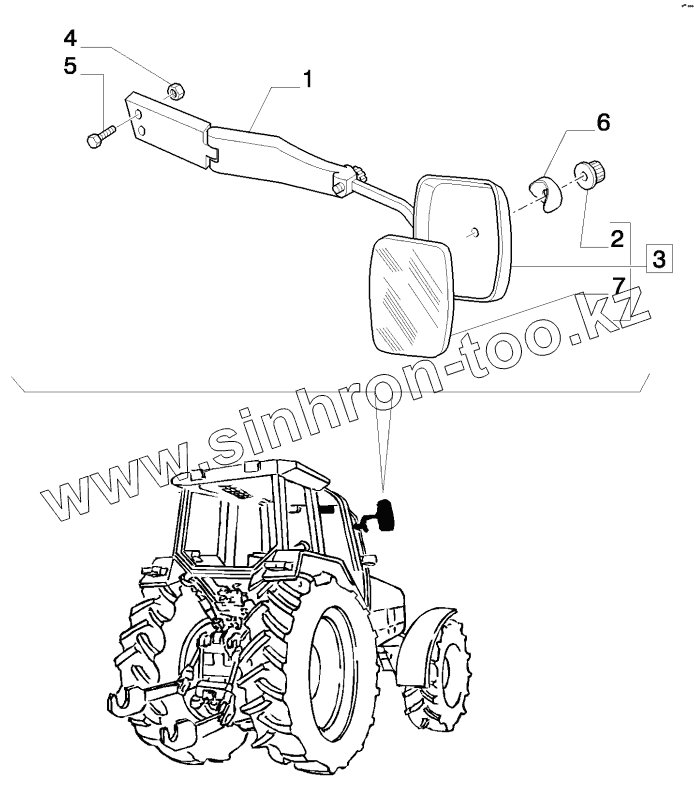 4
5
1
6
2
3
7
www.sinhron-too.kz