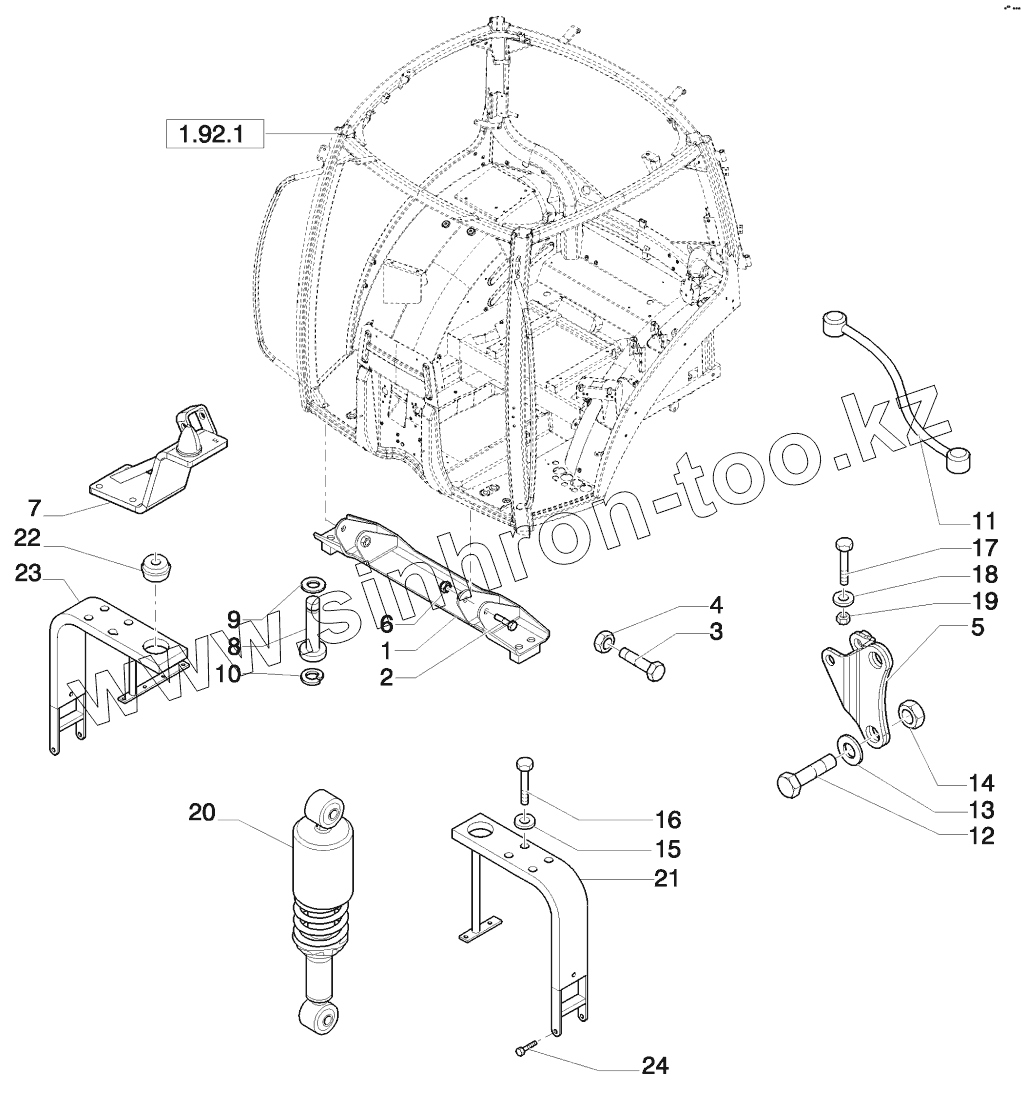 1.92.1
www.sinhron-too.kz
7
22
23
9
8
10
6
1
2
4
3
11
17
18
19
5
14
13
12
20
16
15
21
24