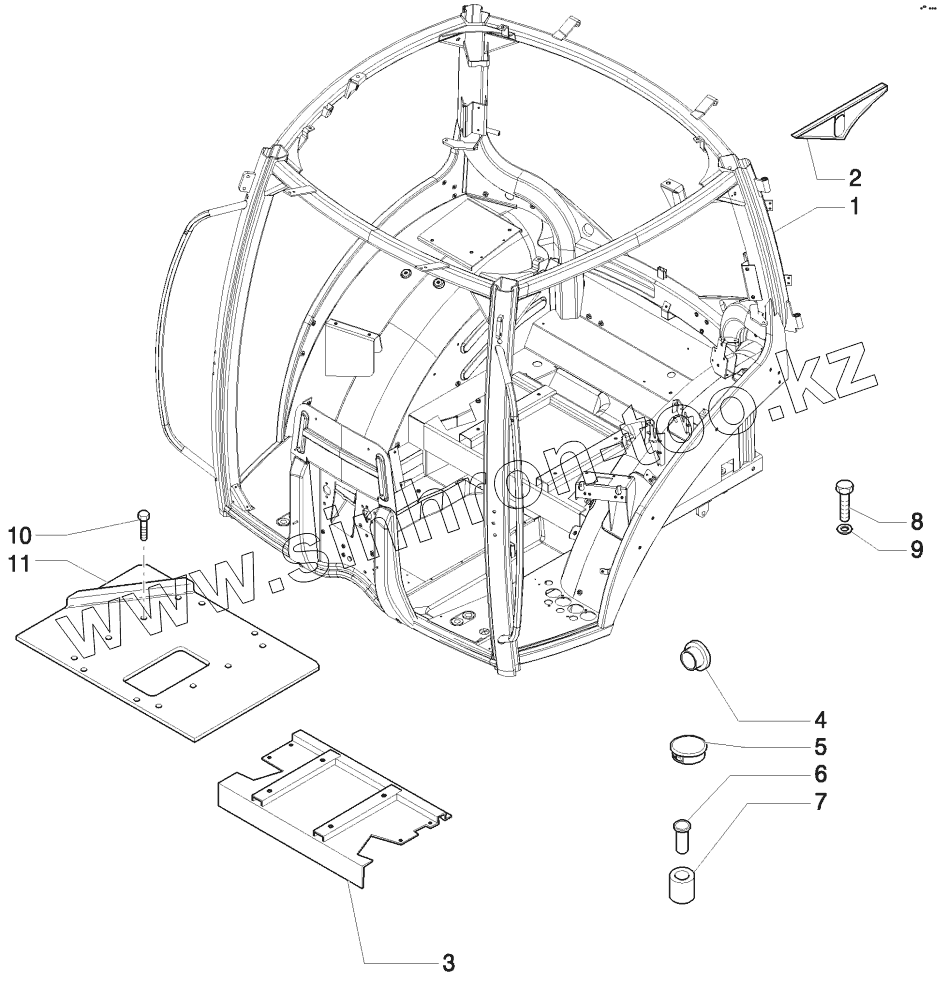 2
1
www.simmon-too.kz
8
9
10
11
4
5
6
7
3