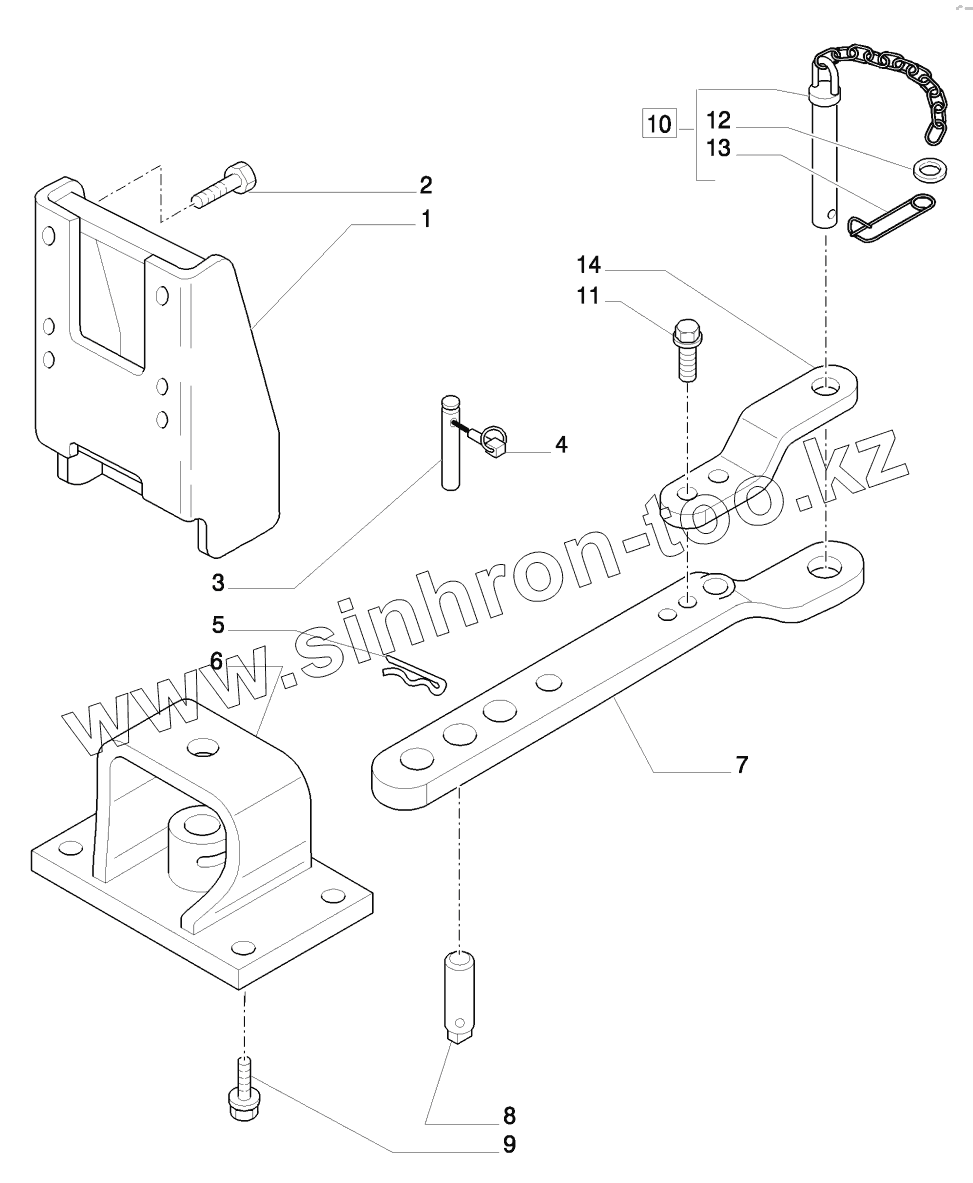 10
12
13
2
1
14
11
4
3
5
6
www.sinhron-too.kz
7
8
9