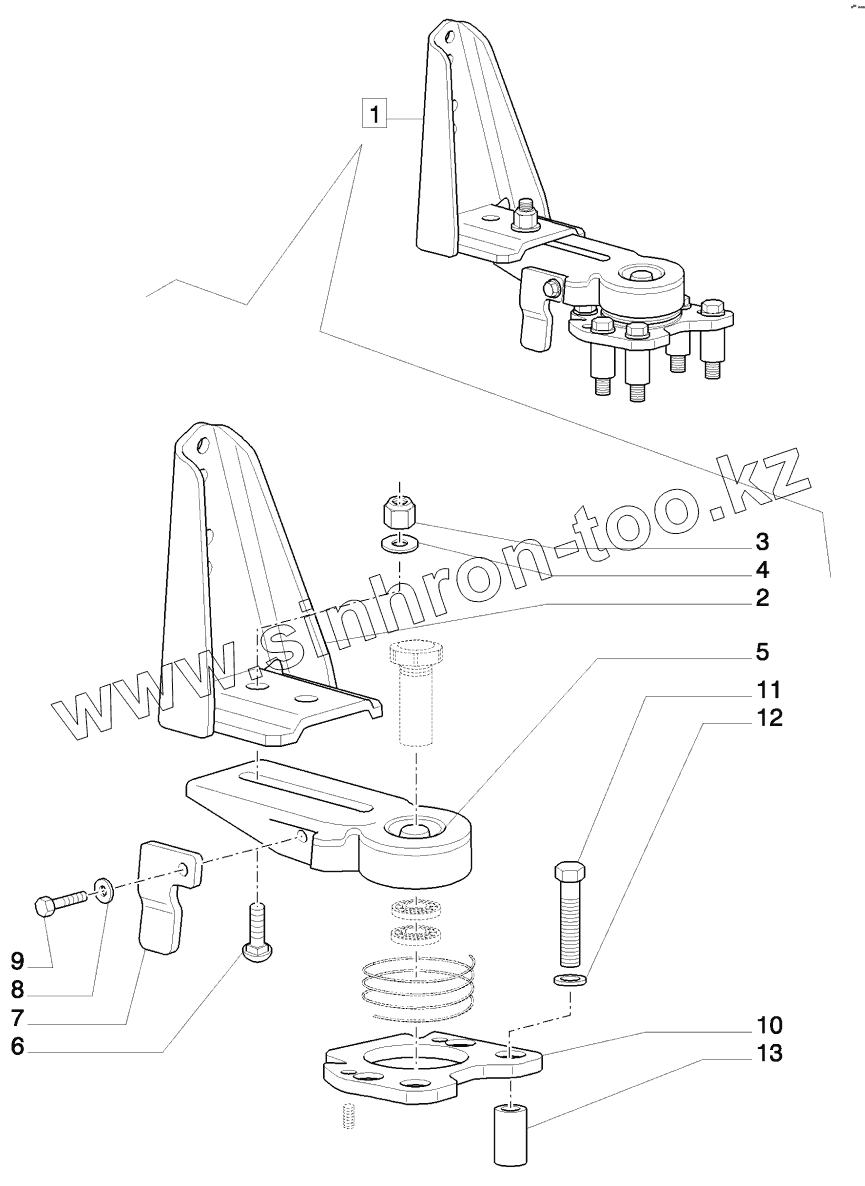 1
www.sinhron-too.kz
3
4
2
5
11
12
9
8
7
6
10
13