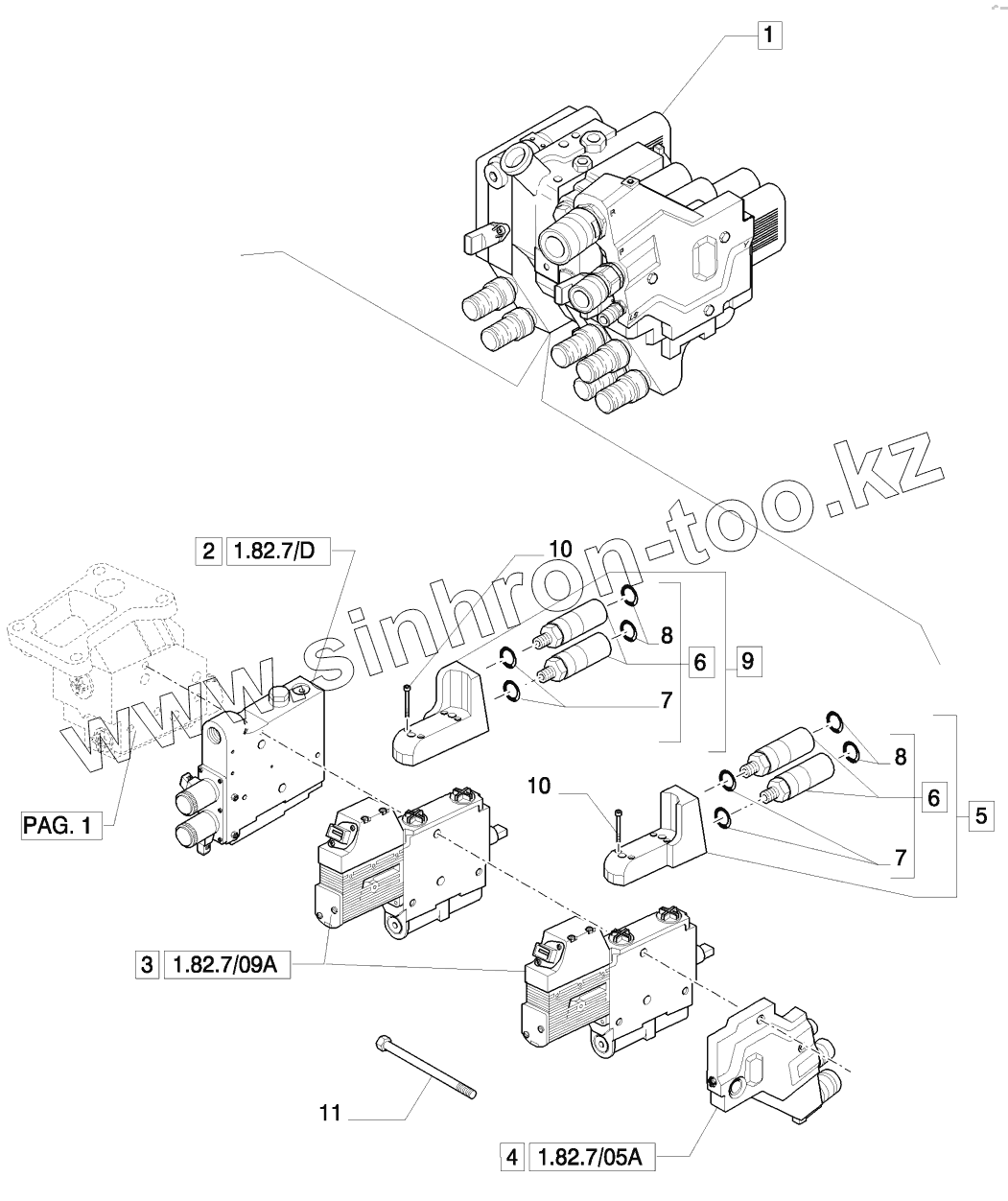 1

www.sinhron-too.kz

2 1.82.7/D

10

8

6

9

7

PAG. 1

10

8

6

5

7

3 1.82.7/09A

11

4 1.82.7/05A