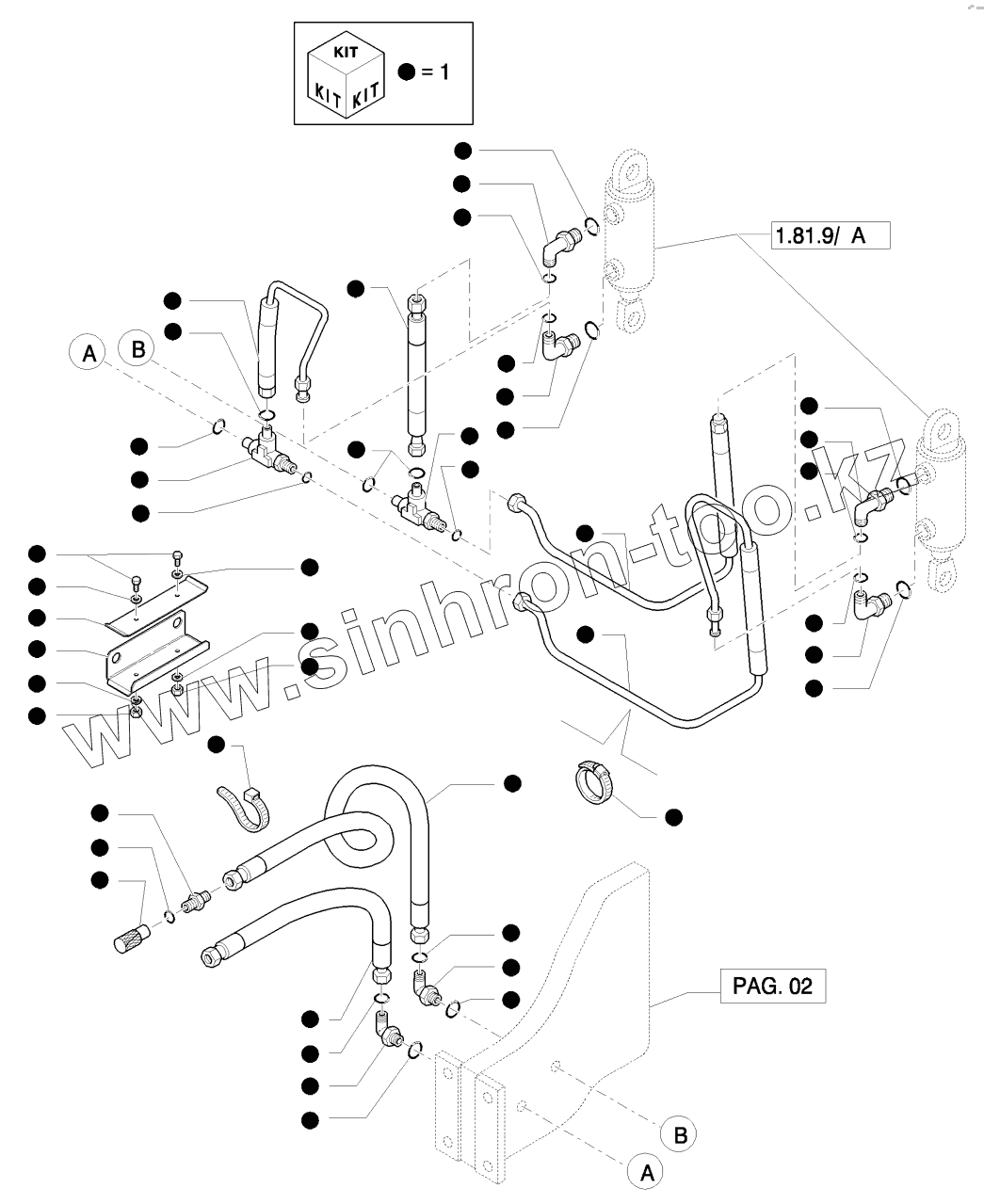 KIT
KIT KIT
= 1

1.81.9/ A

A B

www.sinhron-too.kz

PAG. 02

B

A