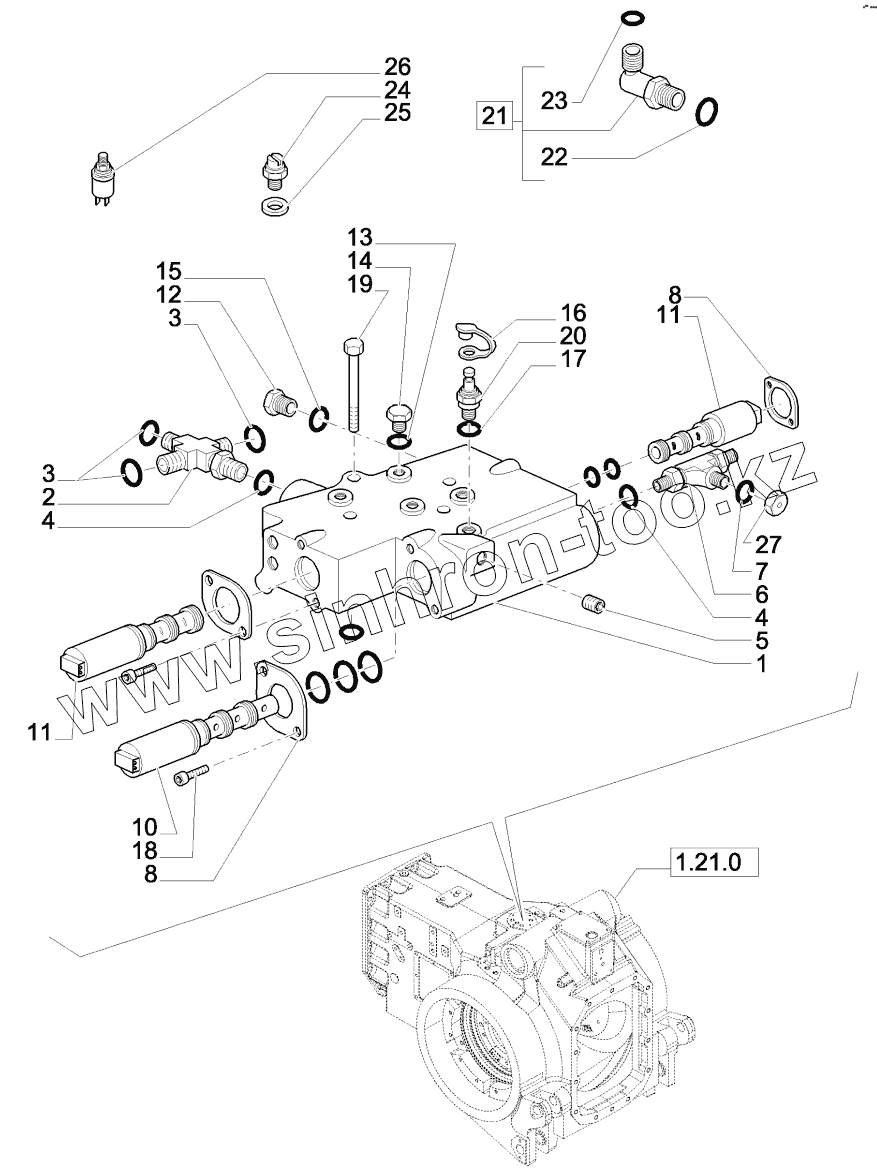 26
24
25
21
23
22
13
14
19
15
12
3
16
20
17
8
11
3
2
4
27
7
6
4
5
1
11
10
18
8
1.21.0
www.sinhron-too.kz