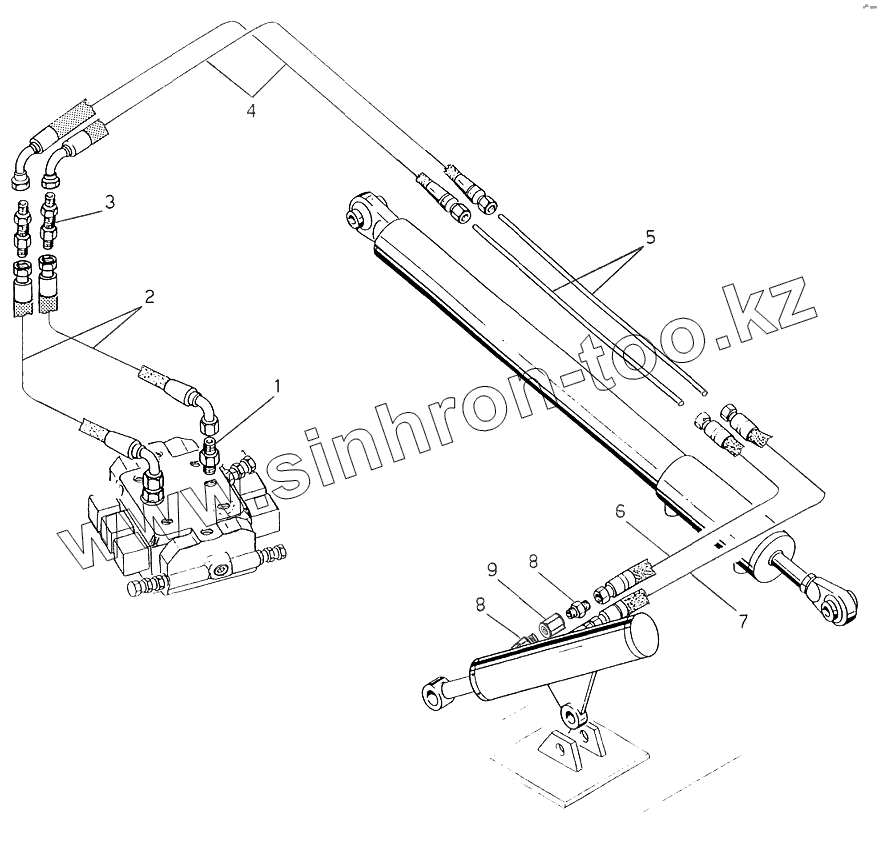 4
3
5
2
1
www.sinhron-too.kz
6
9
8
8
7