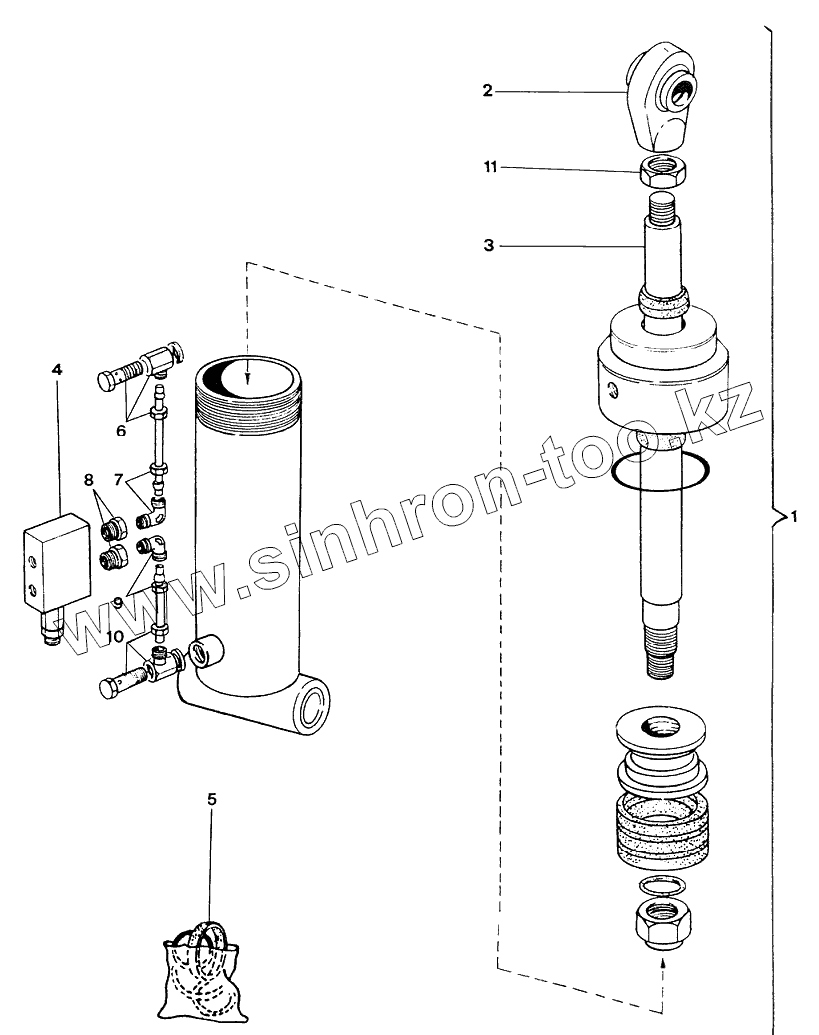 2
11
3
4
6
8
7
9
10
1
5
www.sinhron-too.kz