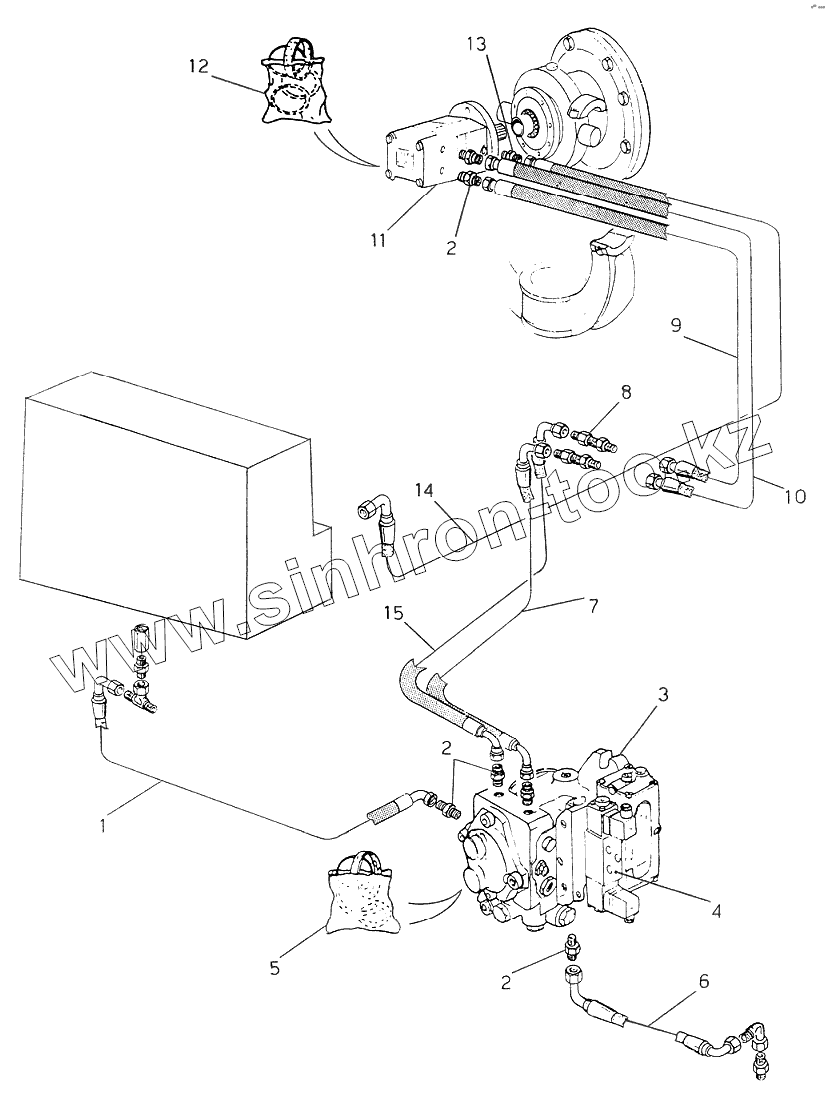 12
13
11
2
9
8
10
14
www.sinhron-too.kz
15
7
3
2
1
4
5
2
6