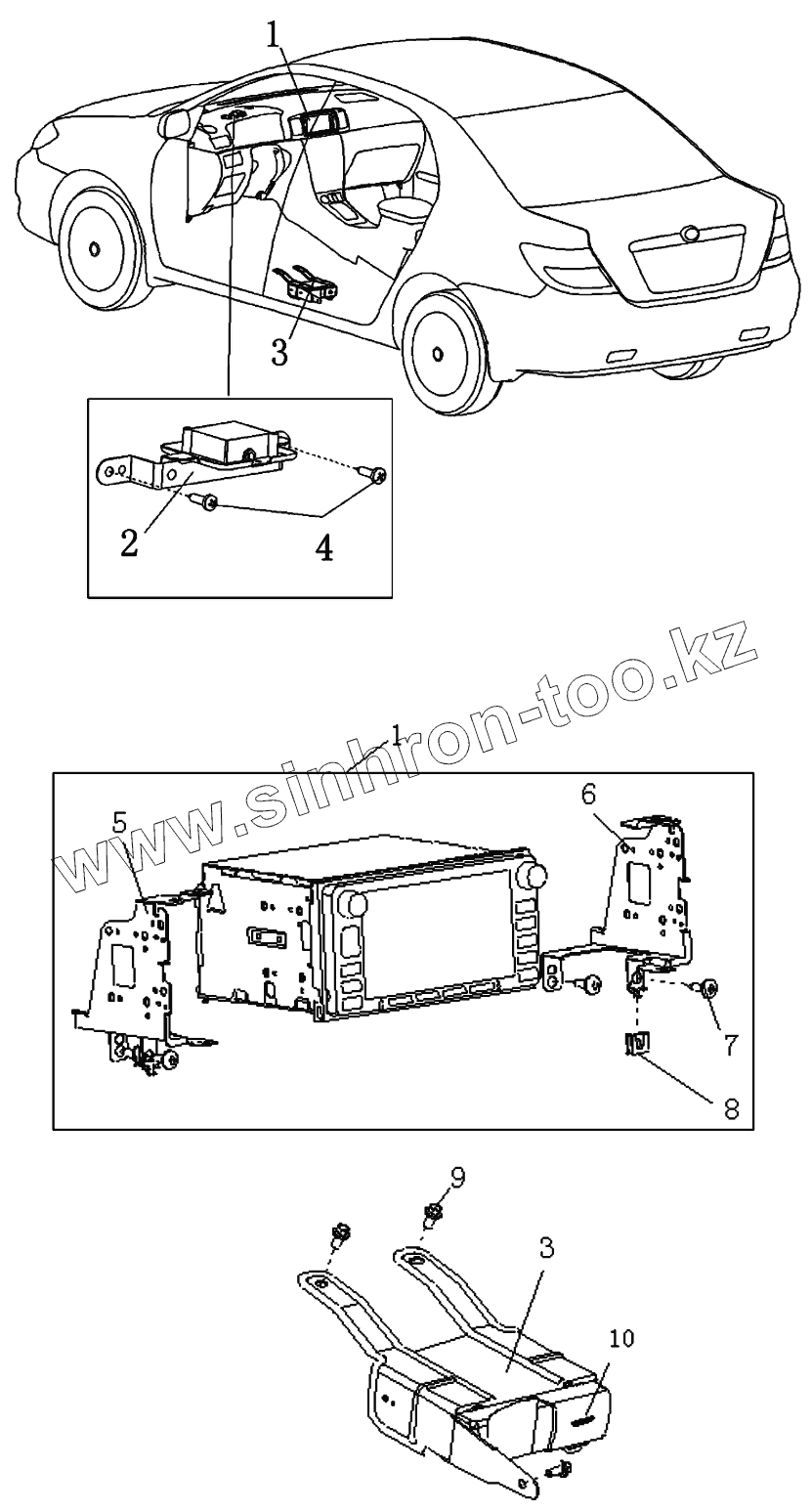 1
3
2
4
www.sinhron-too.kz
1
5
6
7
8
9
3
10