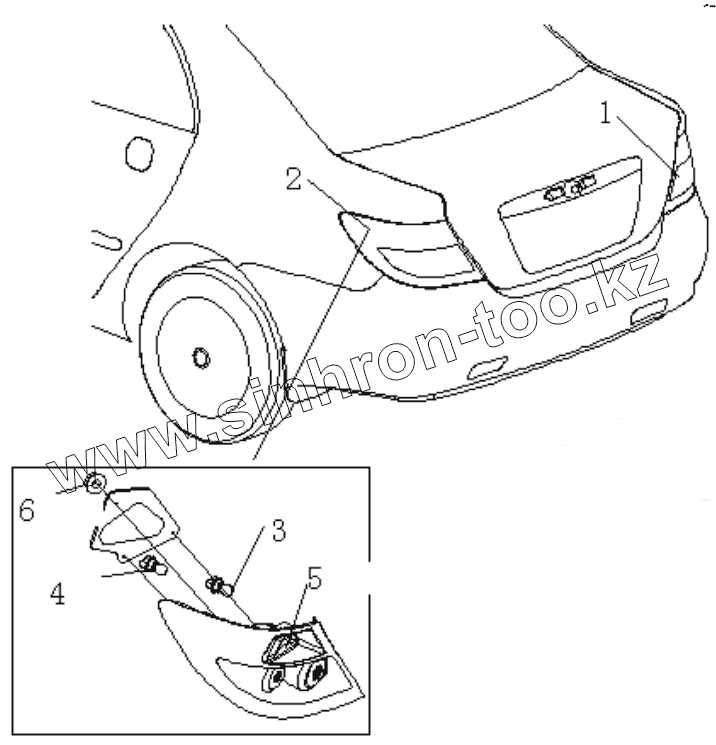 1
2
www.sinhron-too.kz
6
3
4
5