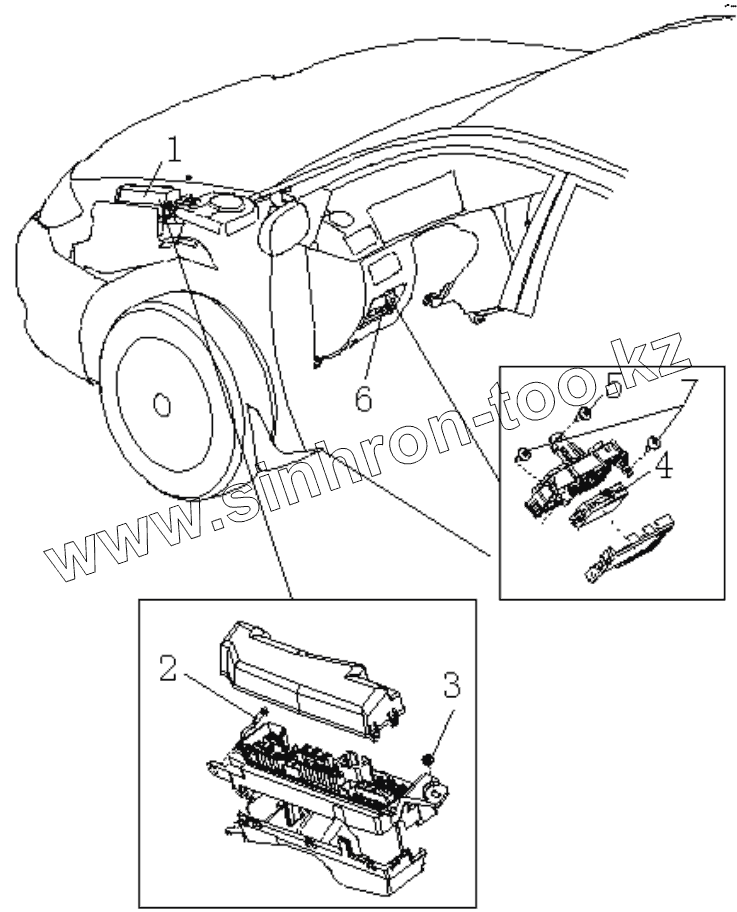 1
6
5
7
4
www.sinhron-too.kz
2
3