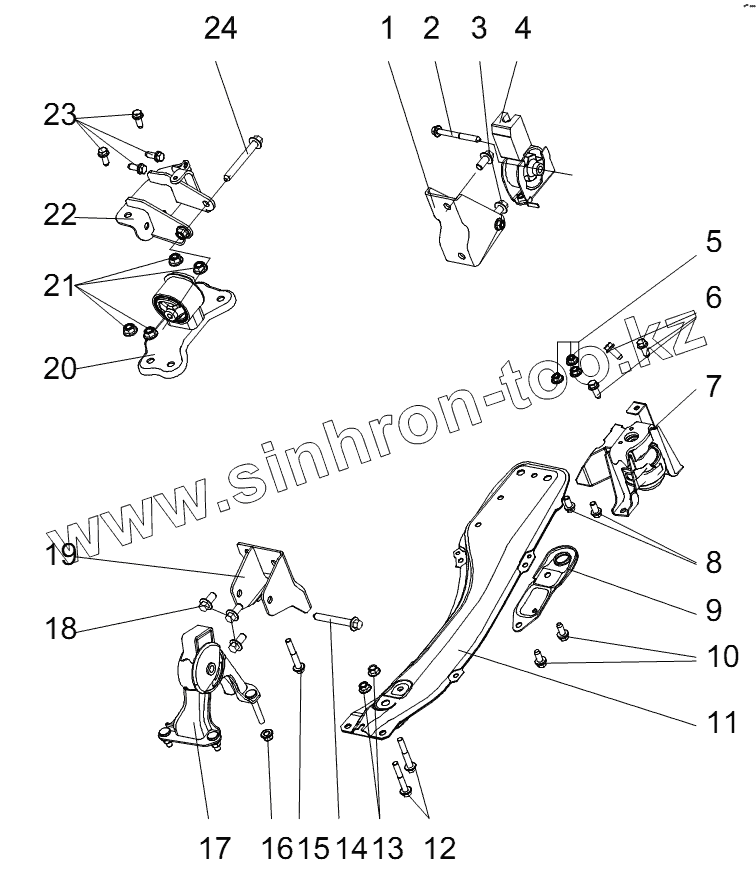 24
1 2 3 4
23
22
21
20
5
6
7
www.sinhron-too.kz
19
18
8
9
10
11
17 16 15 14 13 12