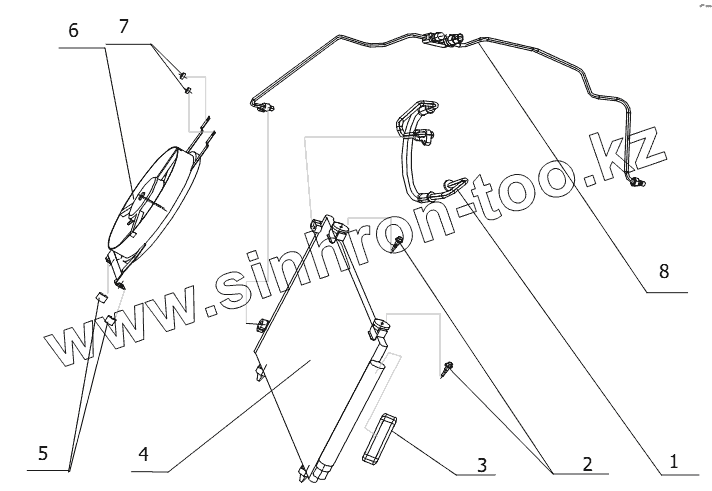 6
7
www.sinhron-too.kz
8
5
4
3
2
1