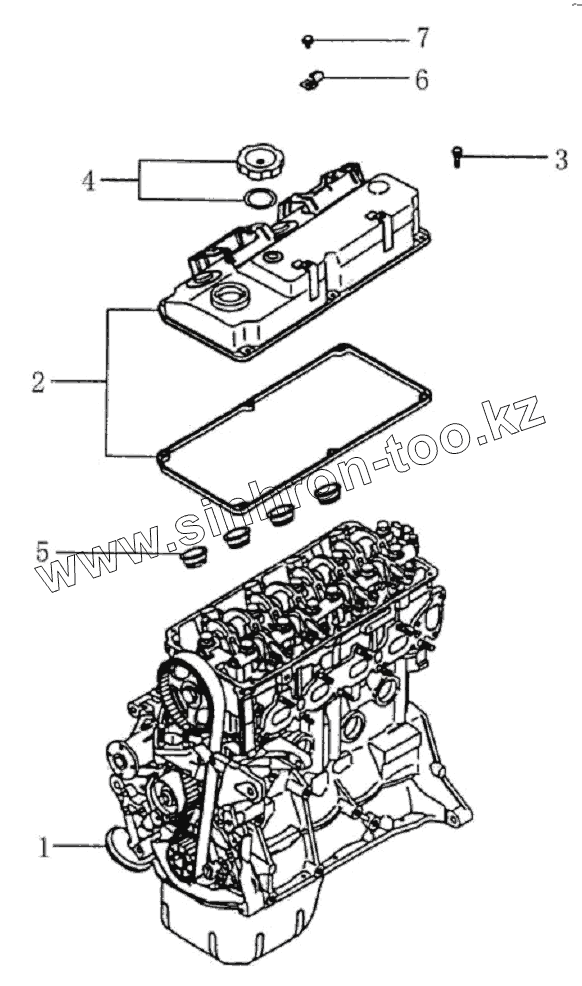 7
6
3
4
2
www.sinhron-too.kz
5
1