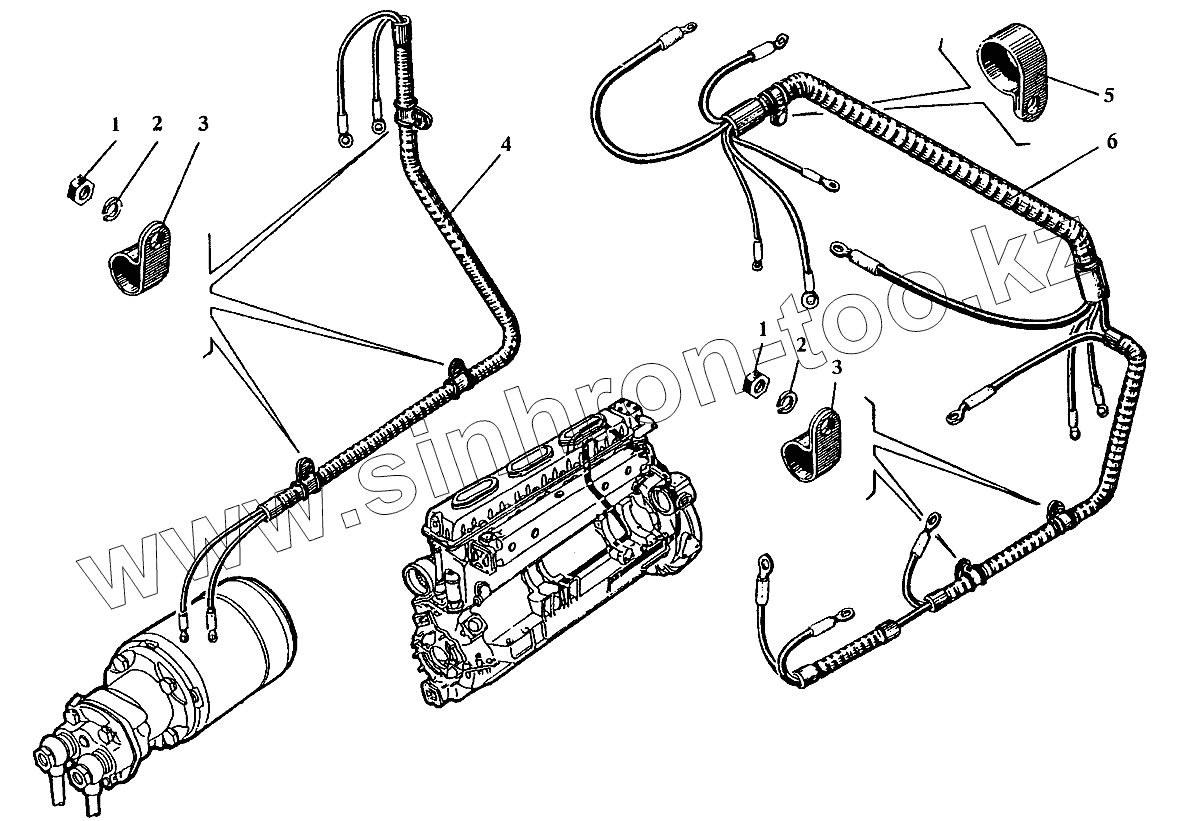 1 2 3
4
5
6
1
2
3
www.sinhron-too.kz