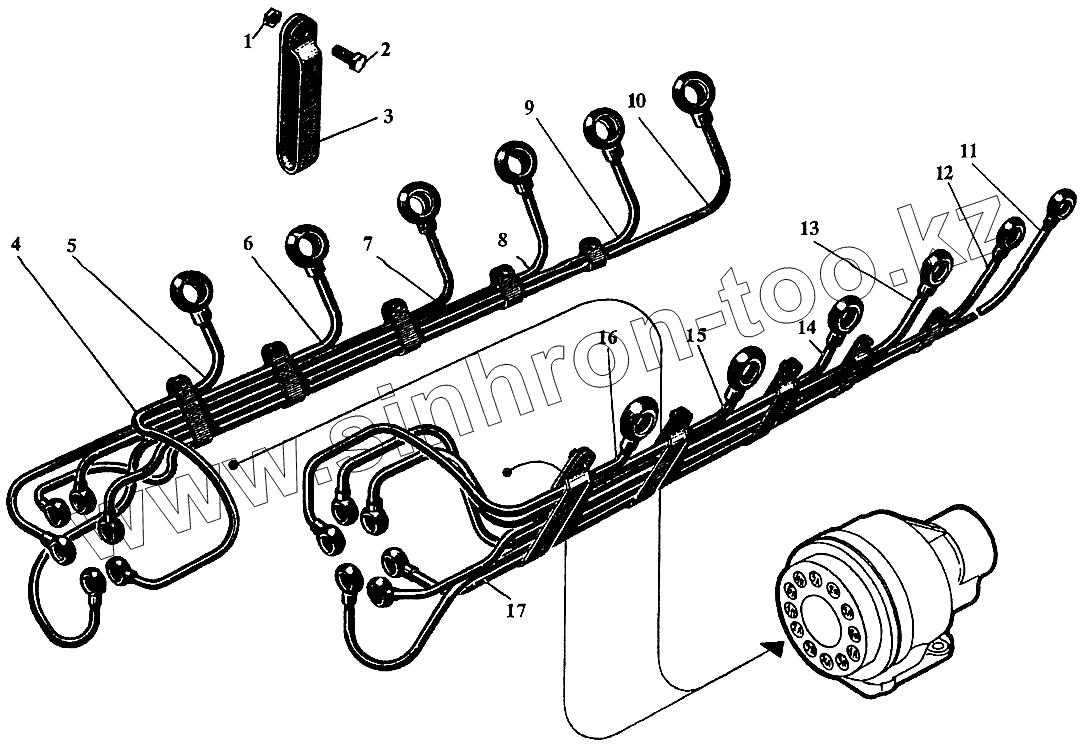 1
2
3
4
5
6
7
8
9
10
11
12
13
14
15
16
17
www.sinhron-too.kz