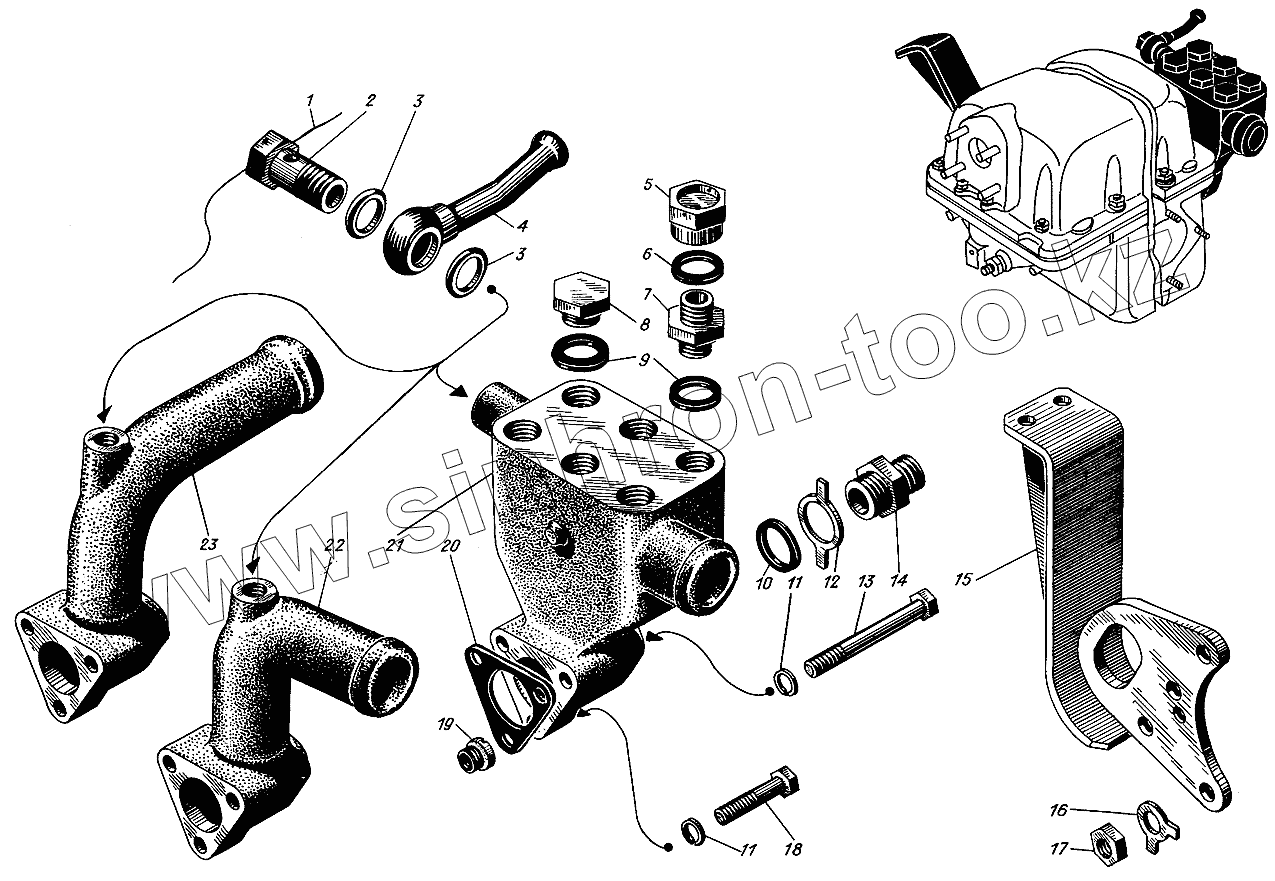 1
2
3
4
3
5
6
7
8
9
23
22
21
20
10
11
12
13
14
15
19
11
18
16
17
www.sinhron-too.kz