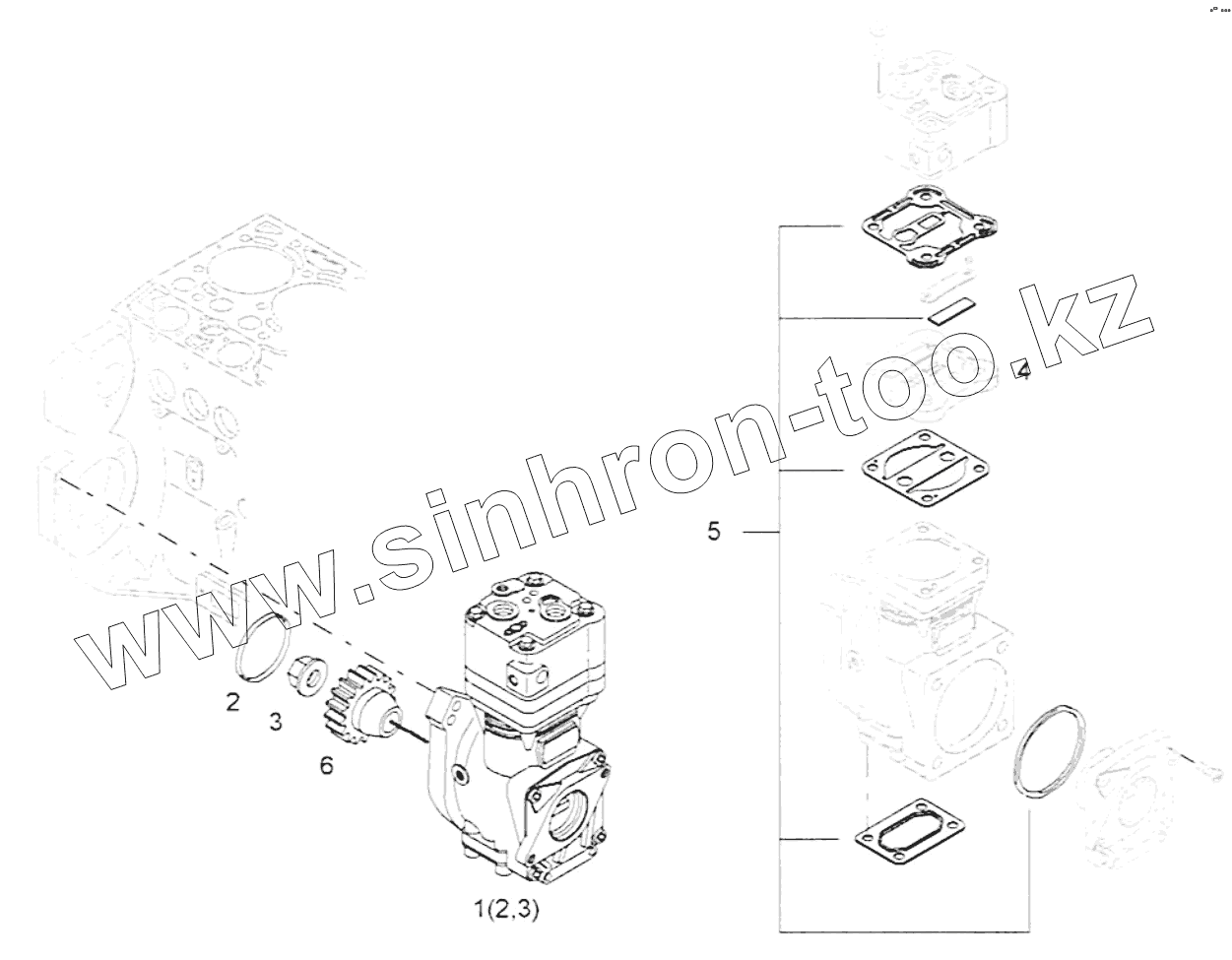 www.sinhron-too.kz

4

5

2

3

6

1(2,3)