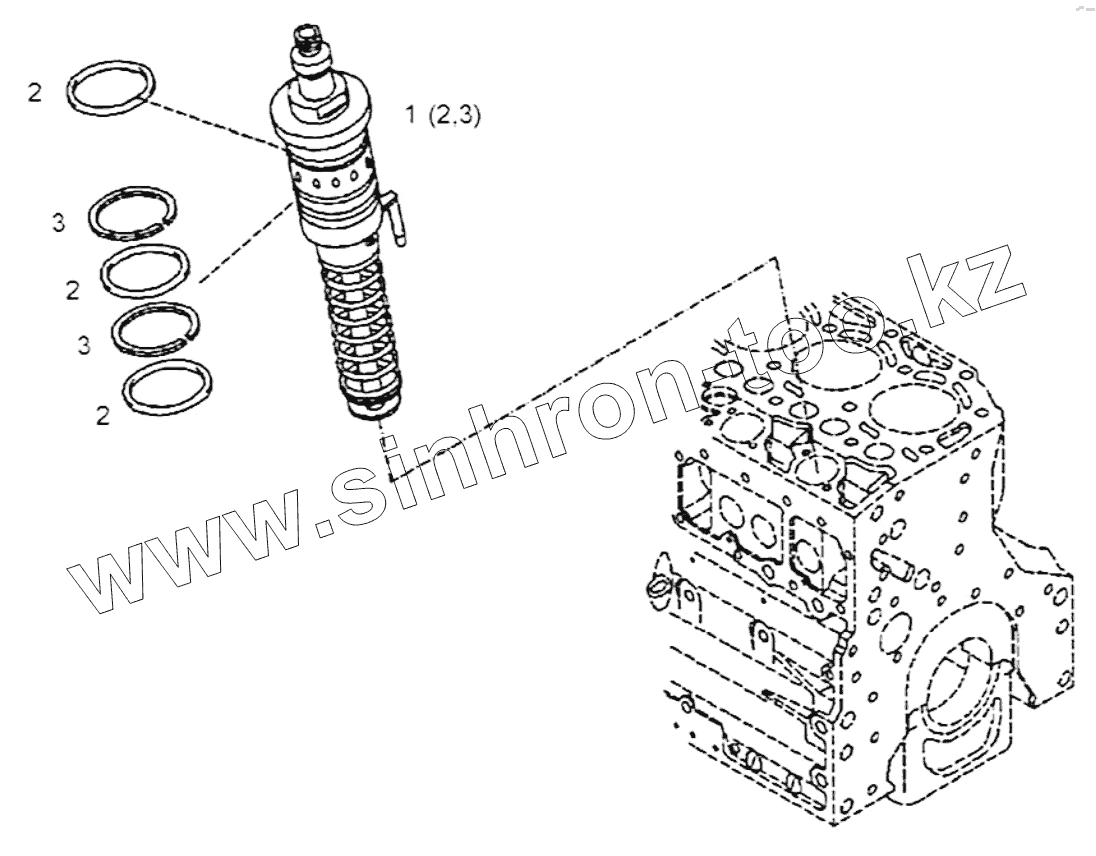 2

1 (2,3)

3

2

3

2

www.sinhron-too.kz