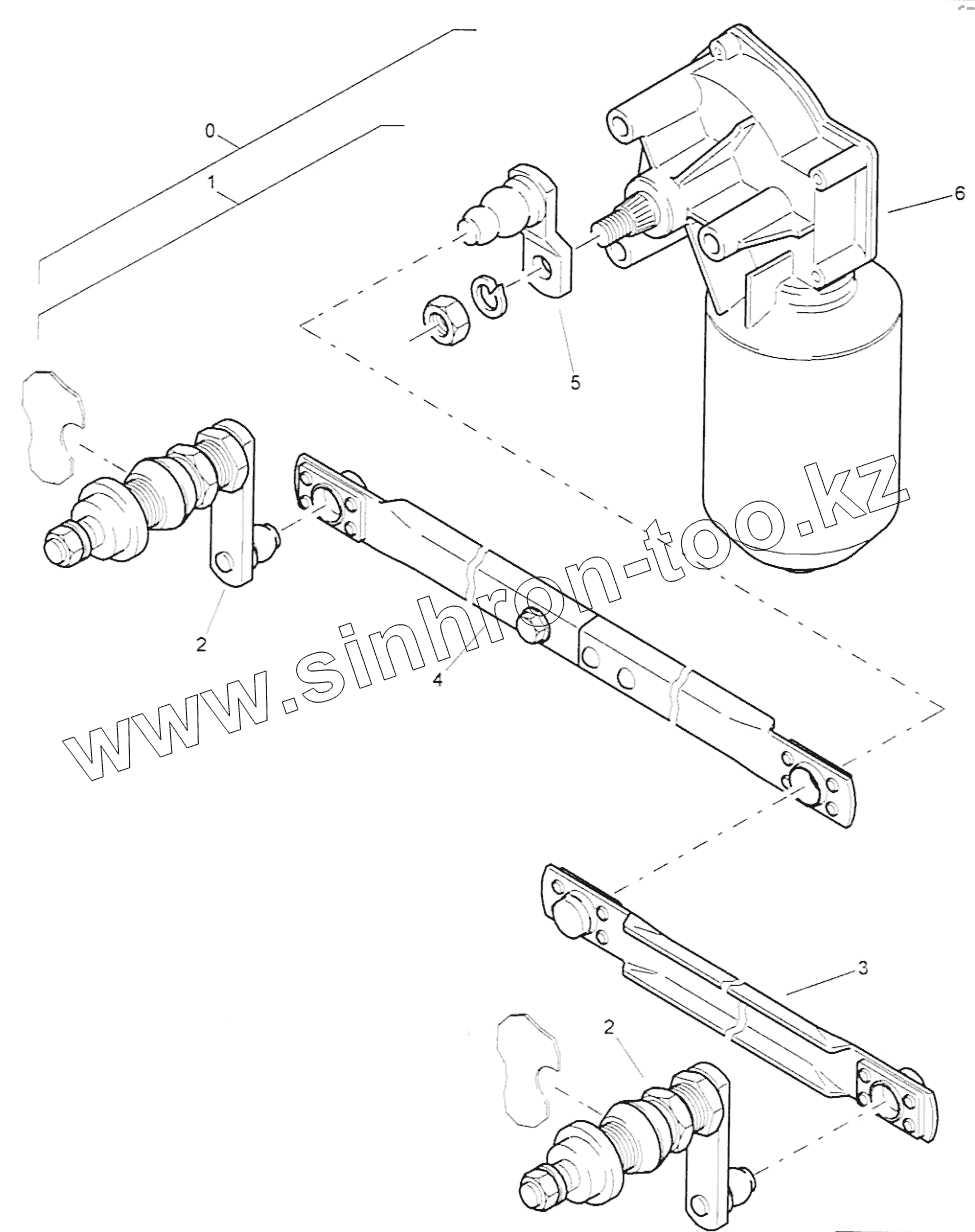 0
1
6
5
2
4
www.sinhron-too.kz
3
2