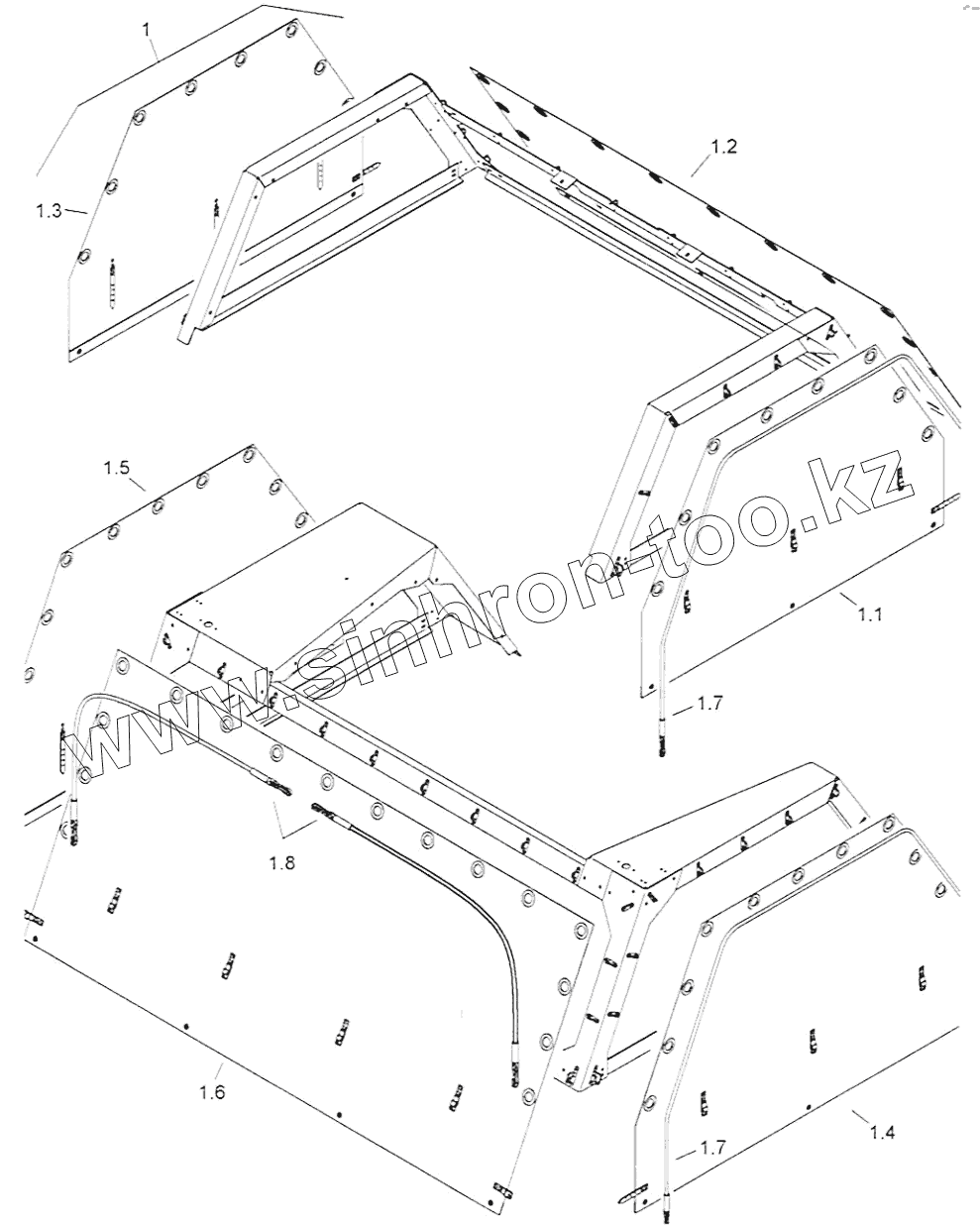 1
1.2
1.3
1.5
www.sinhron-too.kz
1.1
1.7
1.8
1.6
1.7
1.4